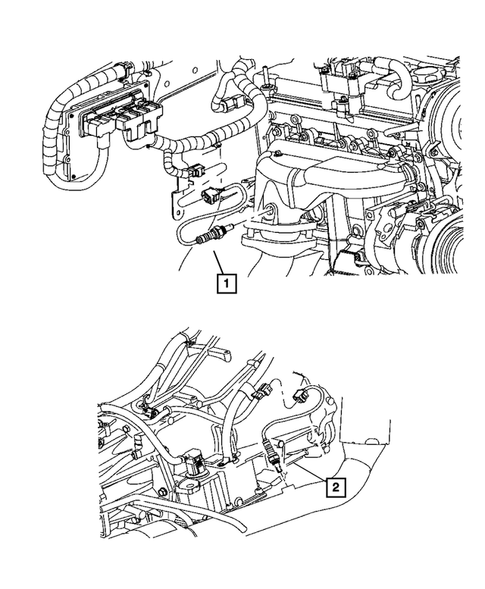 1

2