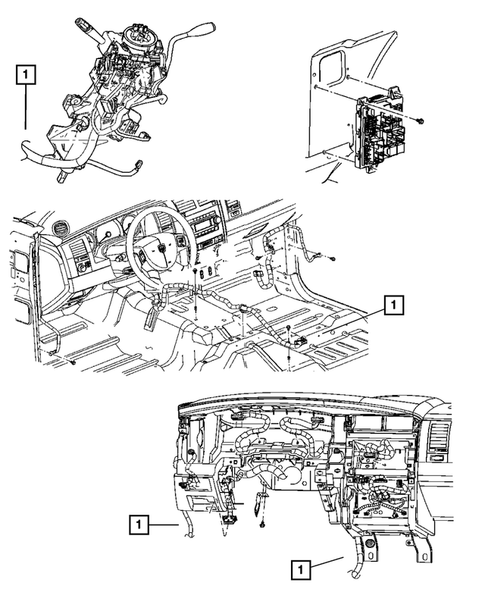 1

1

1

1