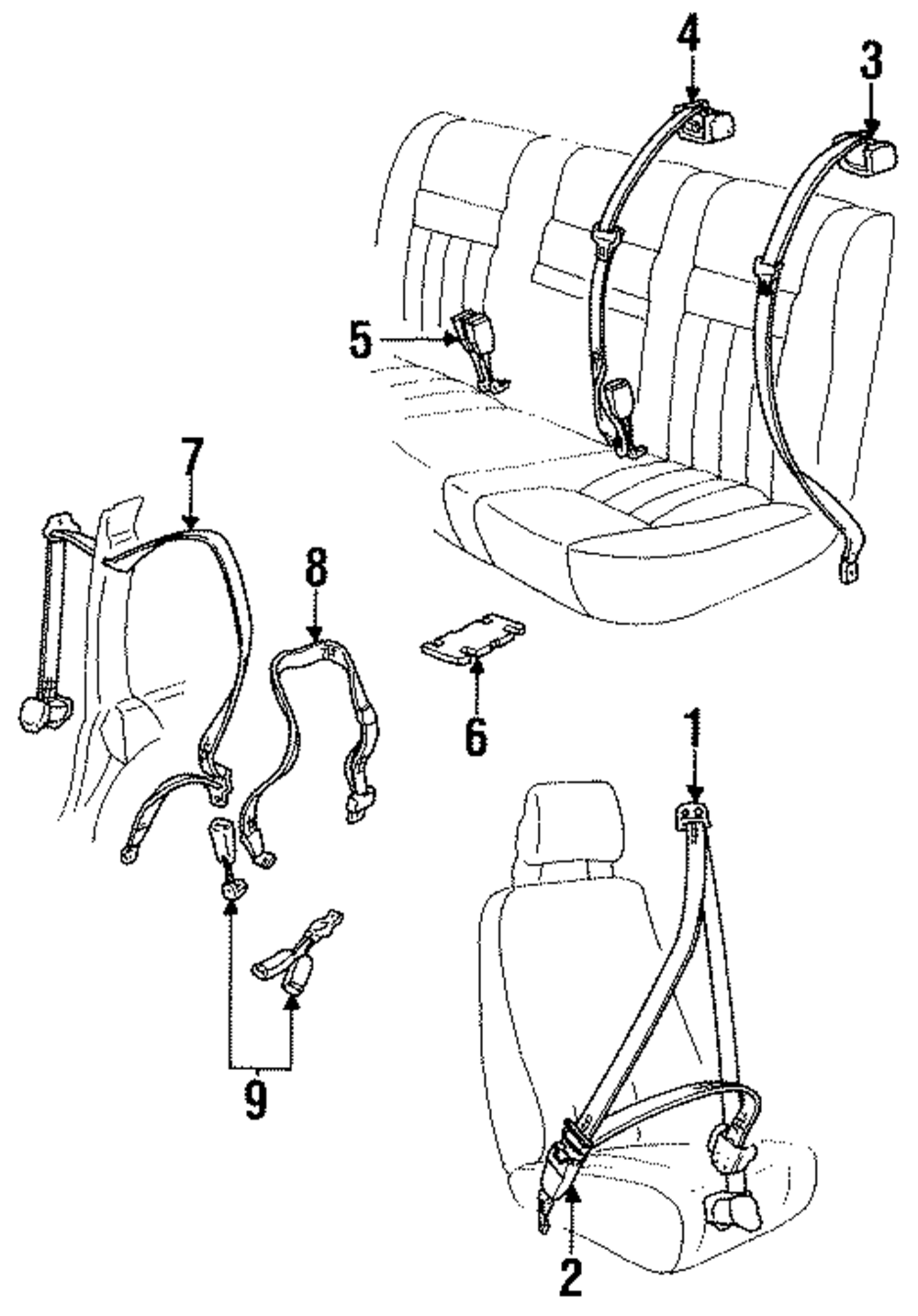 4
3
5
7
8
6
1
9
2