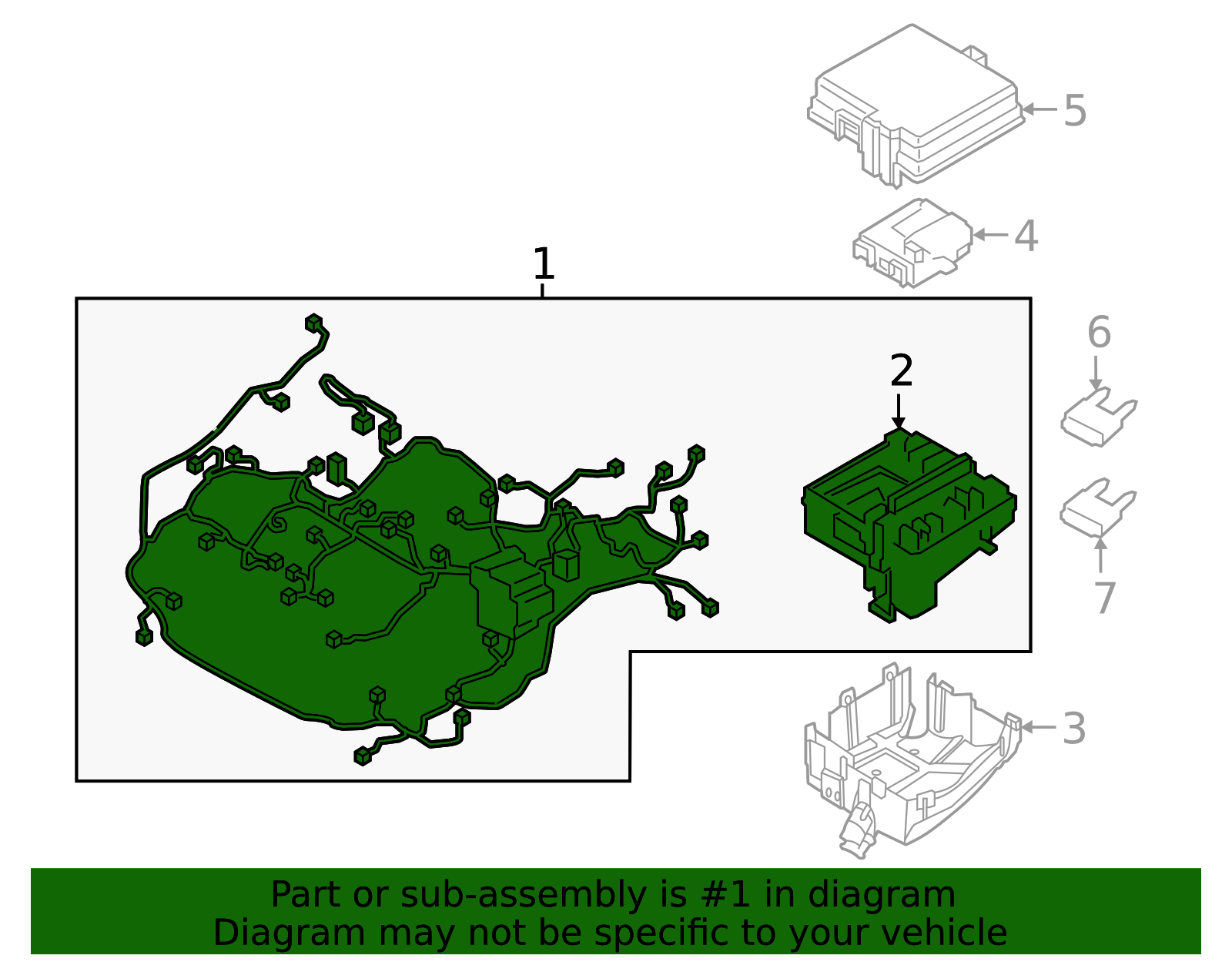 5

4

1

6

2

7

3

Part or sub-assembly is #1 in diagram
Diagram may not be specific to your vehicle