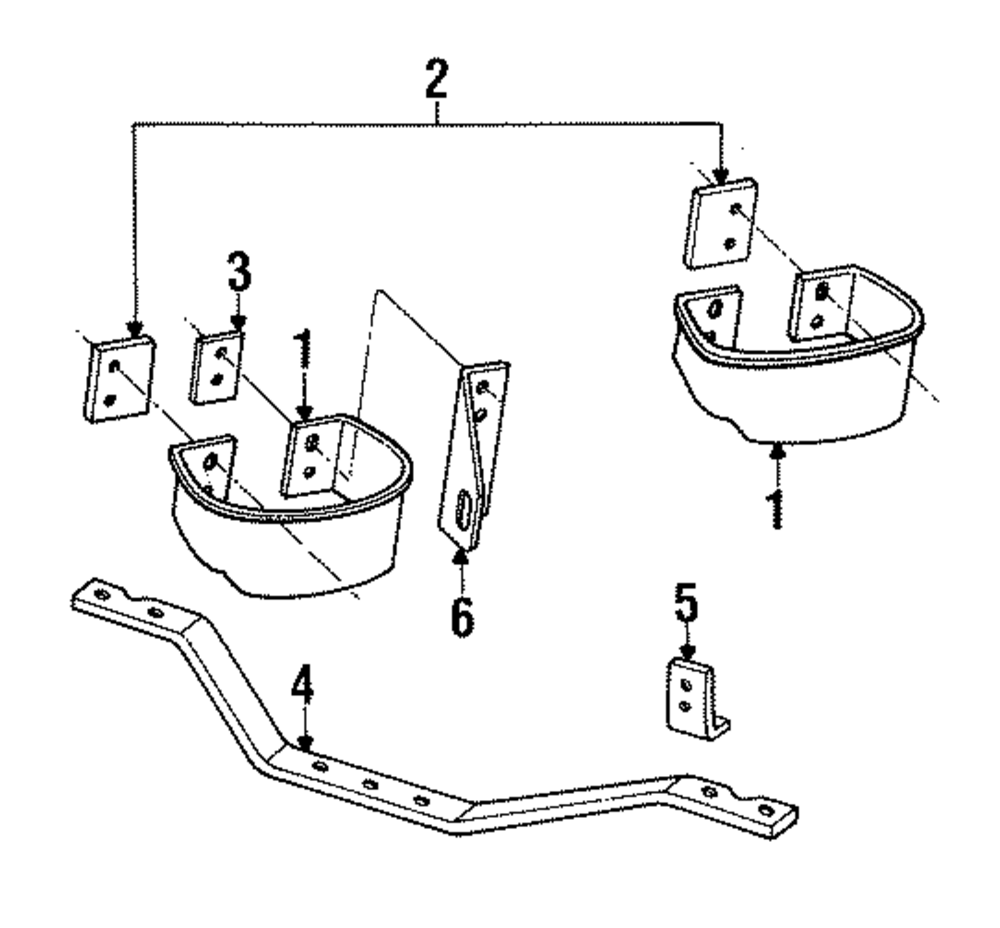 2
3
1
1
6
5
4