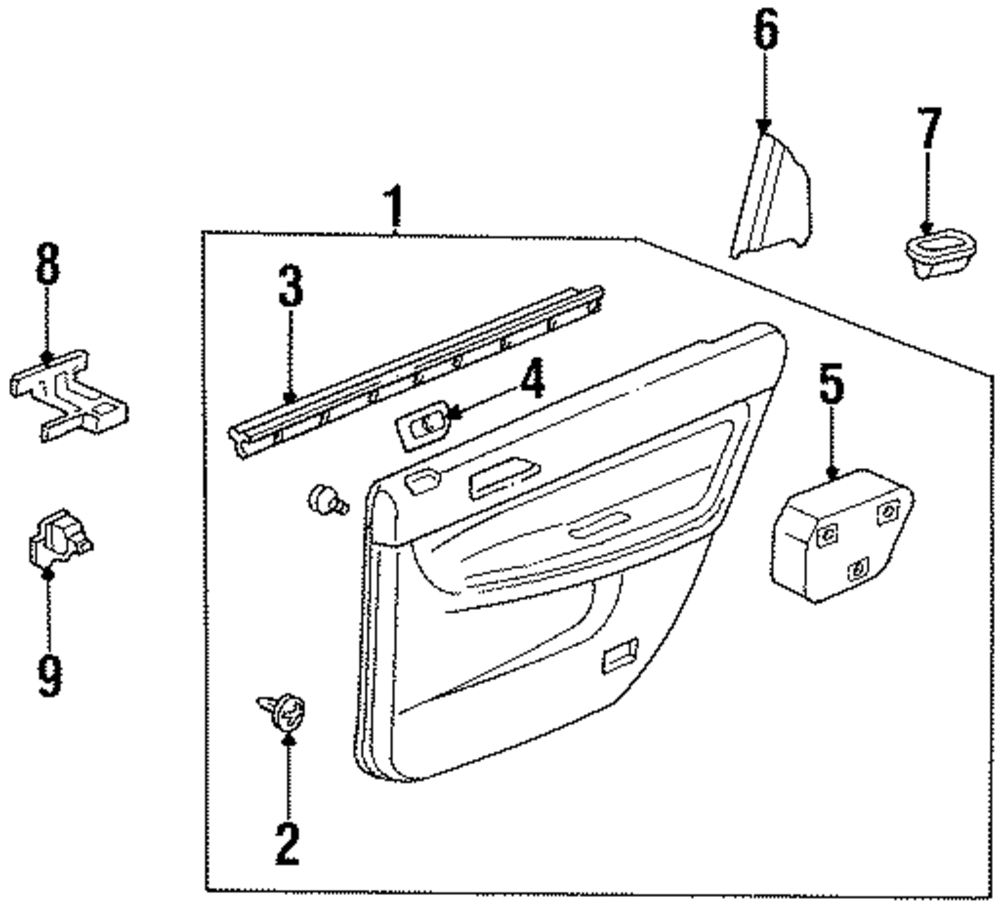 6
7
1
8
3
4
5
9
2