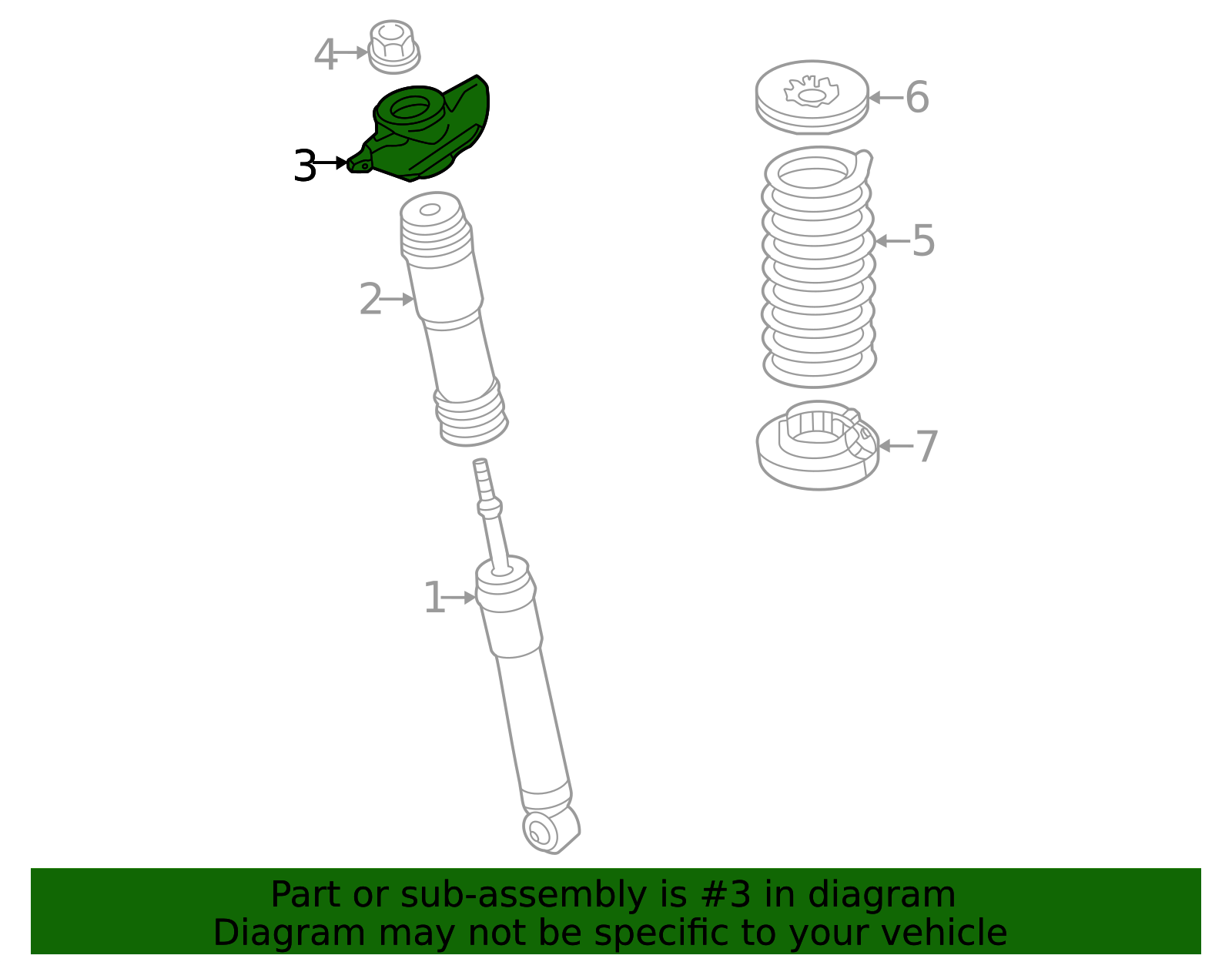 4
6
3
5
2
7
1

Part or sub-assembly is #3 in diagram
Diagram may not be specific to your vehicle