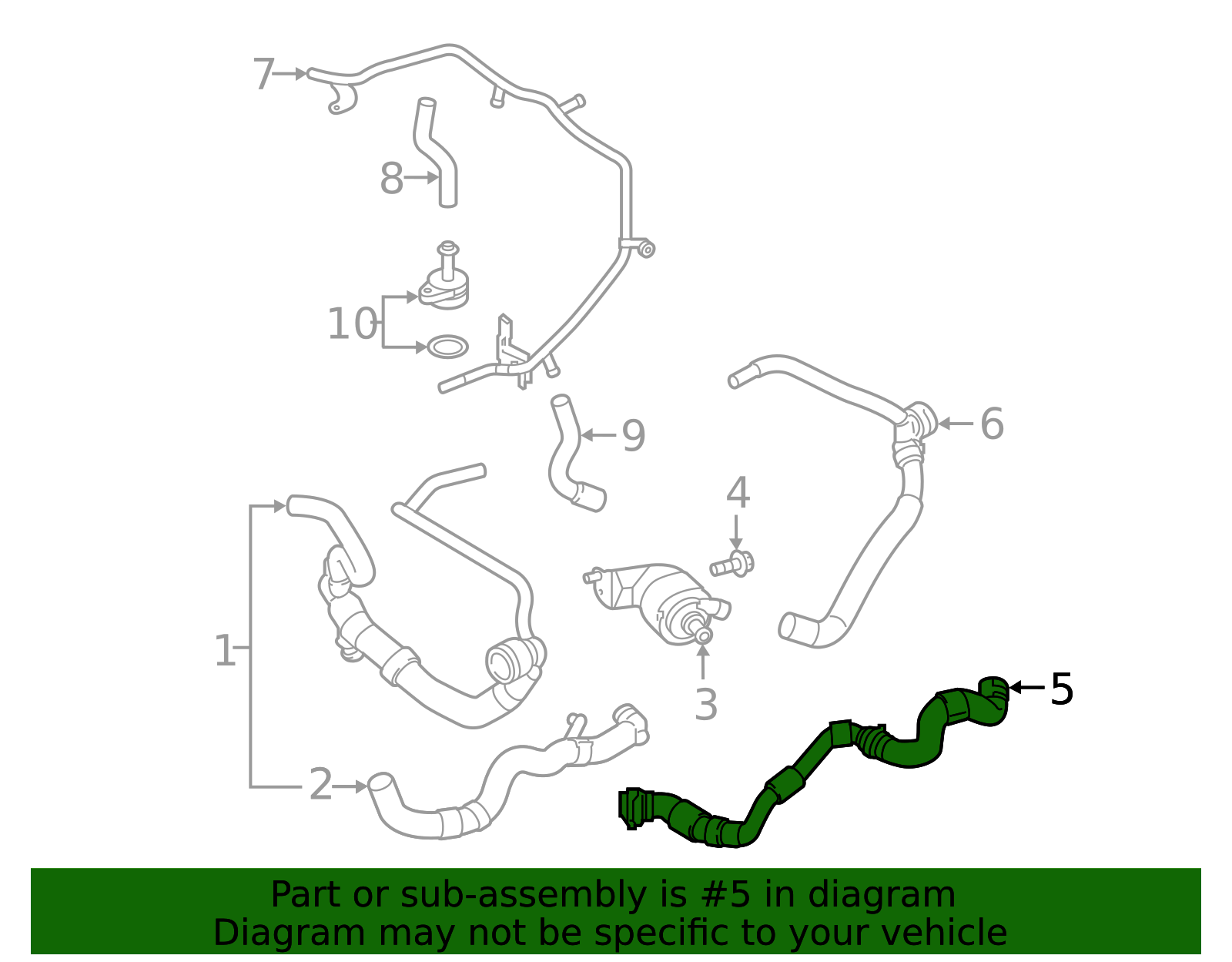 7
8
10
9
6
4
1
3
5
2

Part or sub-assembly is #5 in diagram
Diagram may not be specific to your vehicle