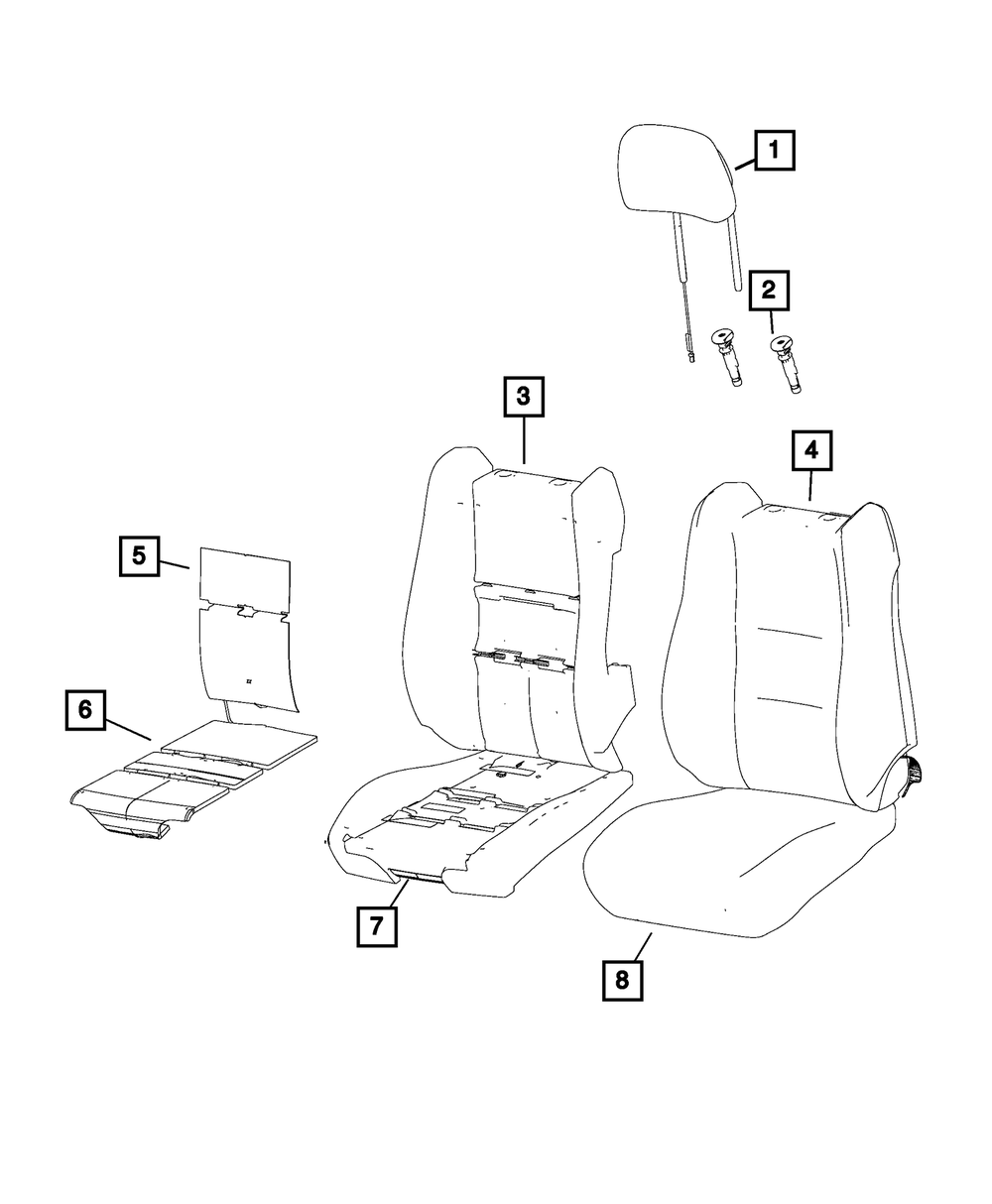 1
2
3
4
5
6
7
8