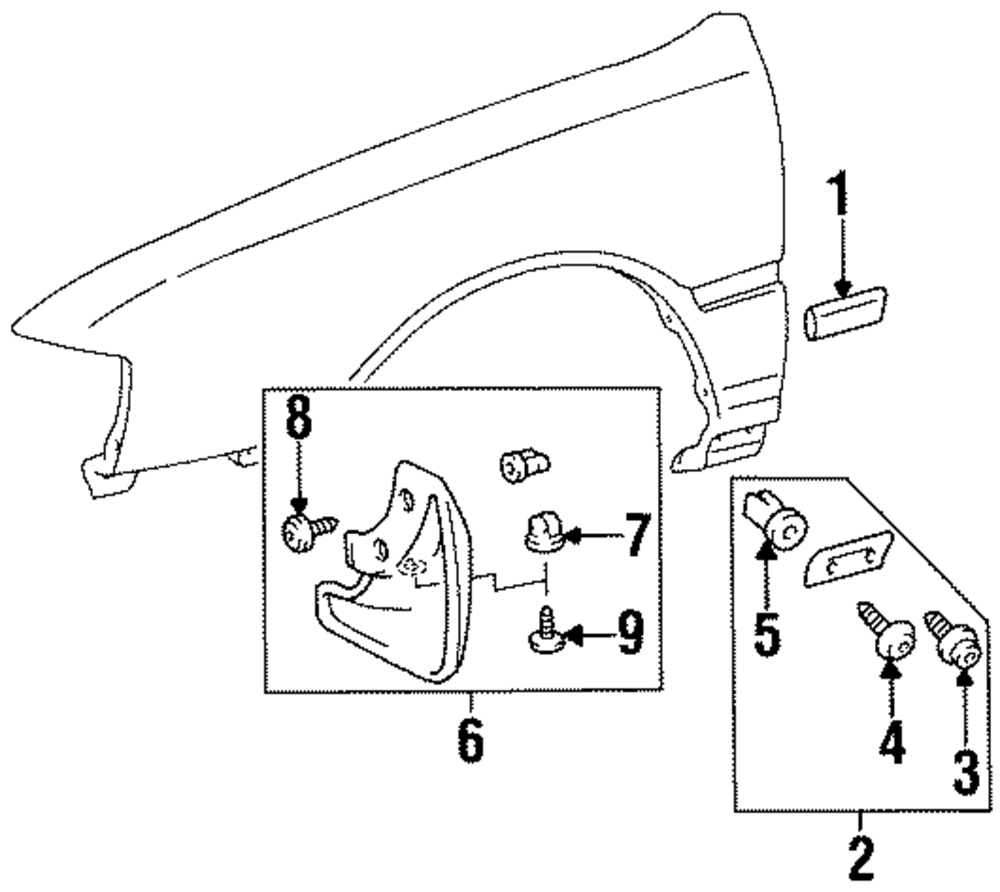 1
8
7
9
6
5
4
3
2