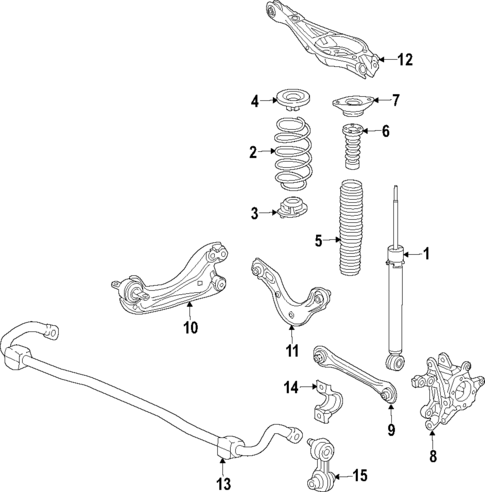 12
4
7
6
2
3
5
1
10
11
14
9
8
13
15