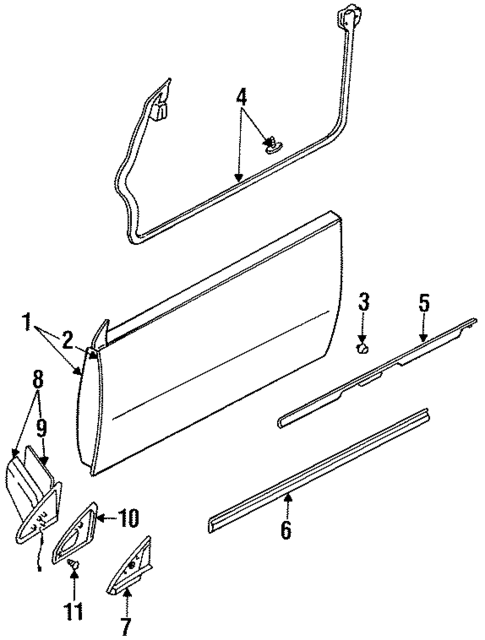 4
1
2
3
5
8
9
10
6
11
7