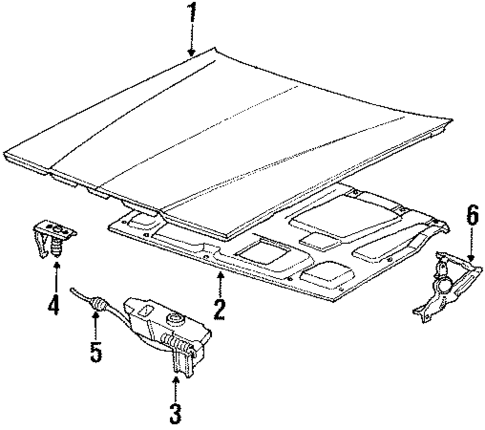 1
6
4
2
5
3