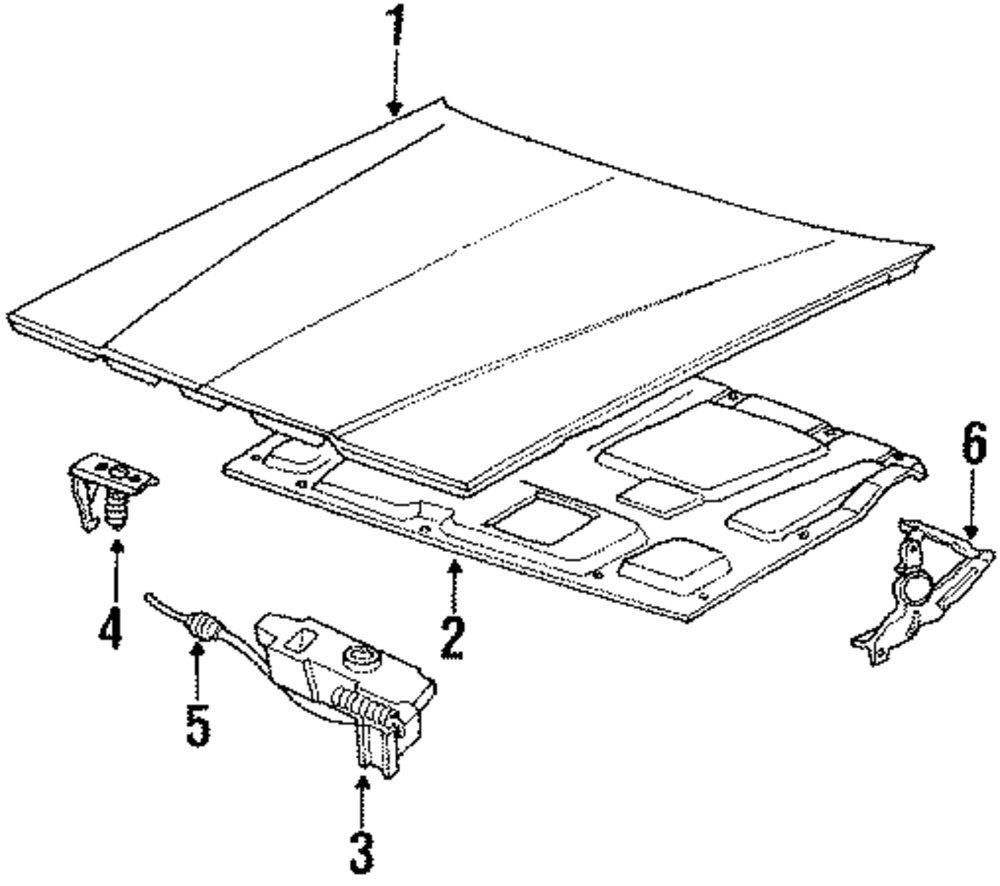 1
6
4
2
5
3