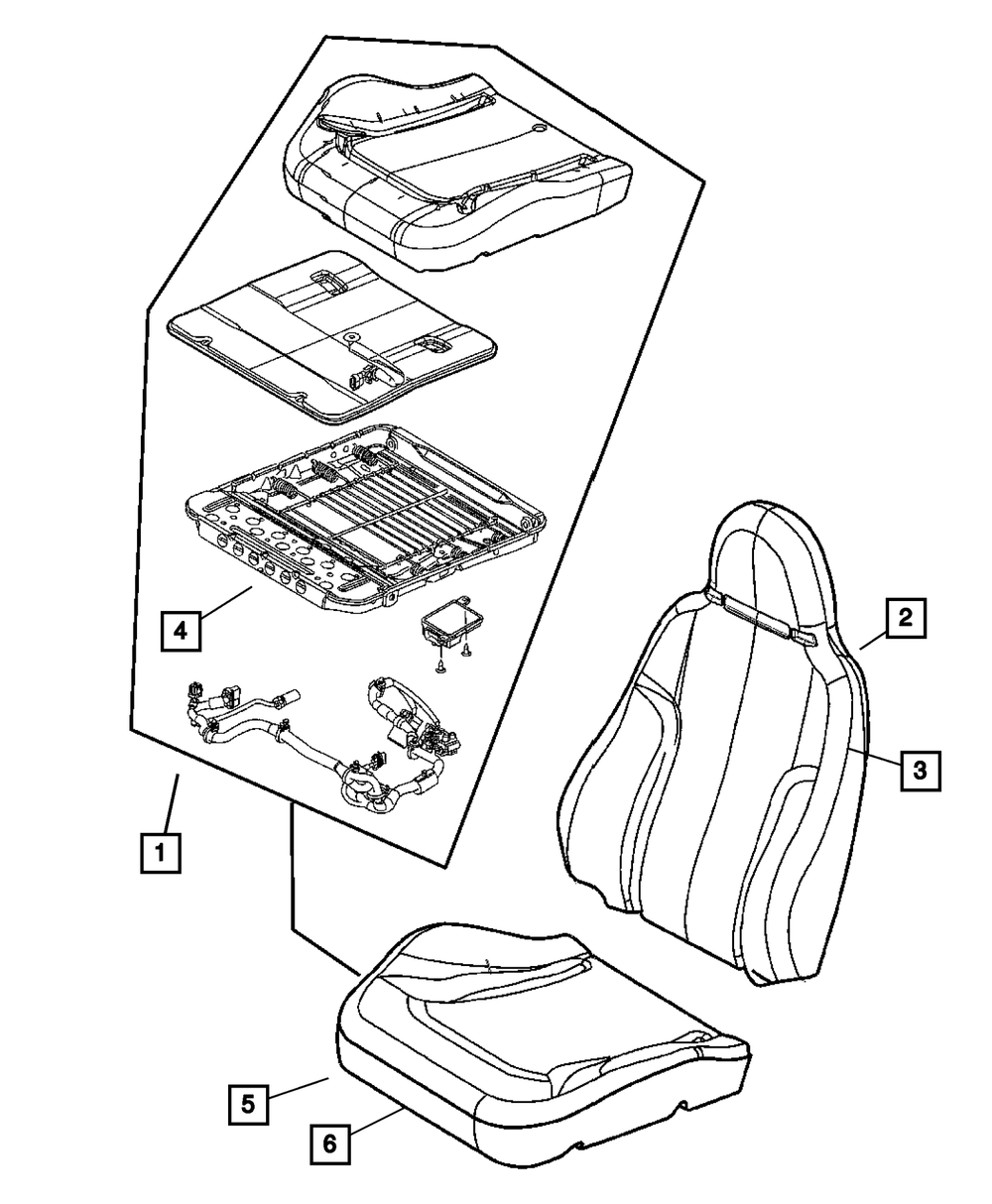 4
2
3
1
5
6