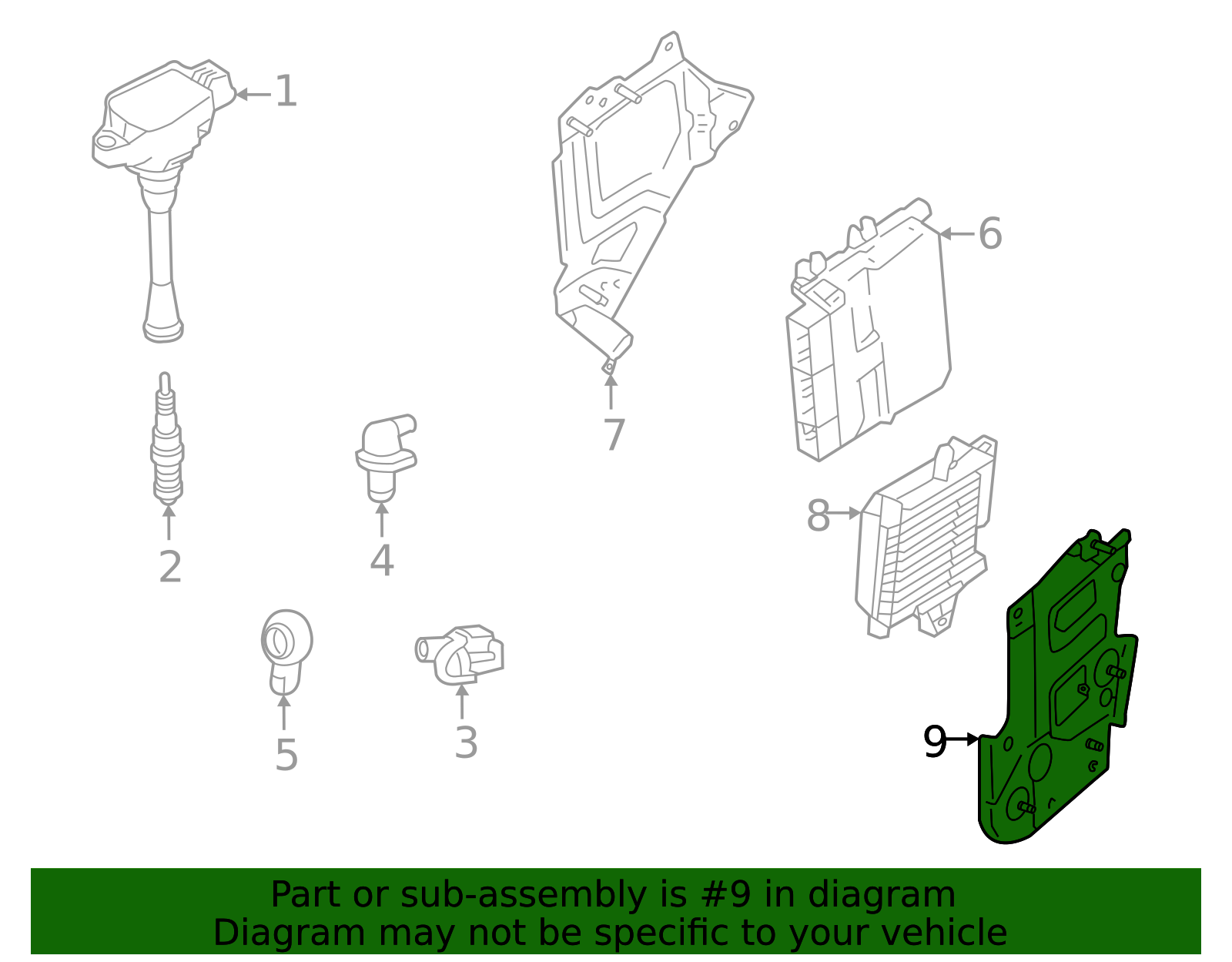 1
6
7
2
4
8
5
3
9

Part or sub-assembly is #9 in diagram
Diagram may not be specific to your vehicle