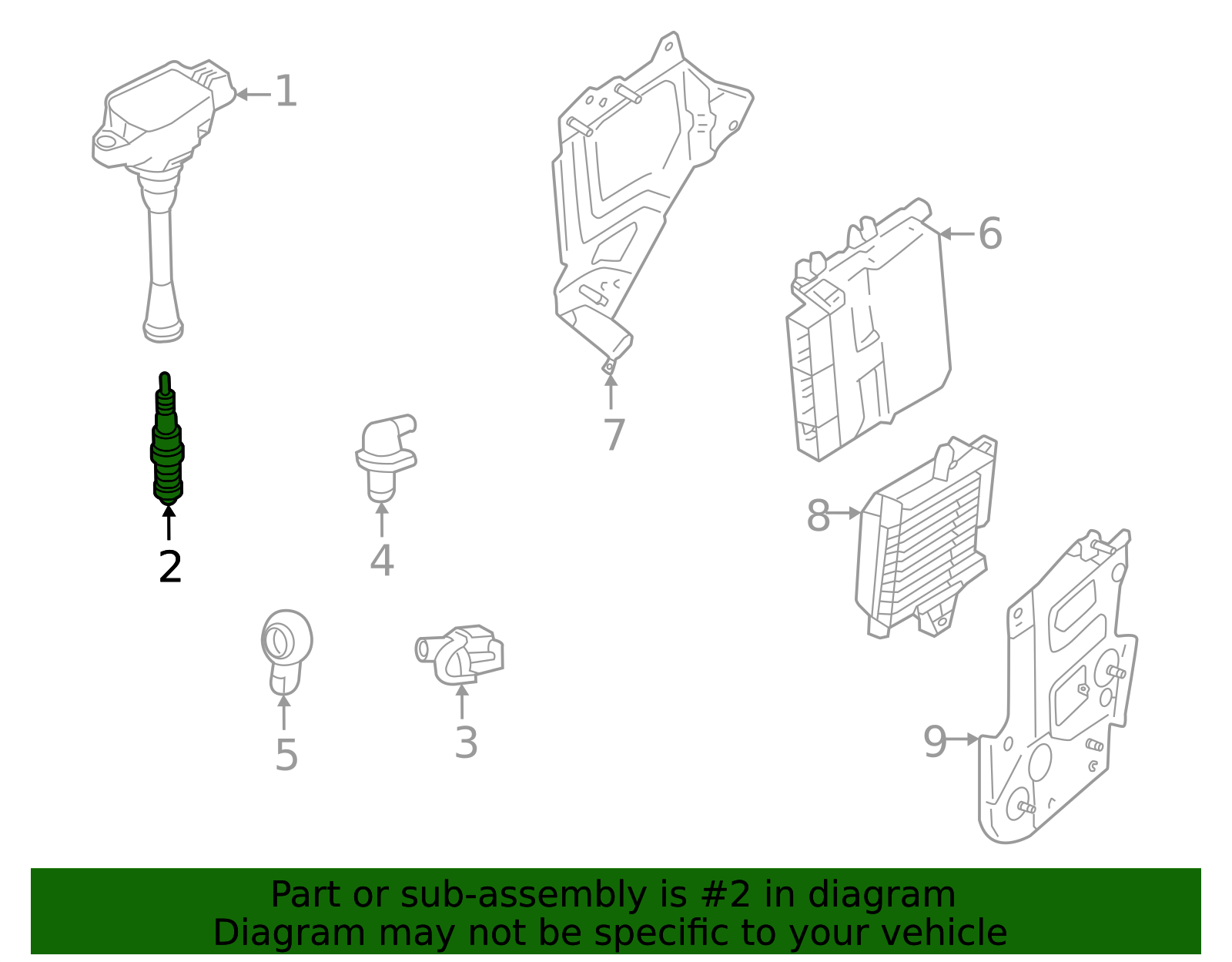 1
7
6
2
4
8
5
3
9

Part or sub-assembly is #2 in diagram
Diagram may not be specific to your vehicle