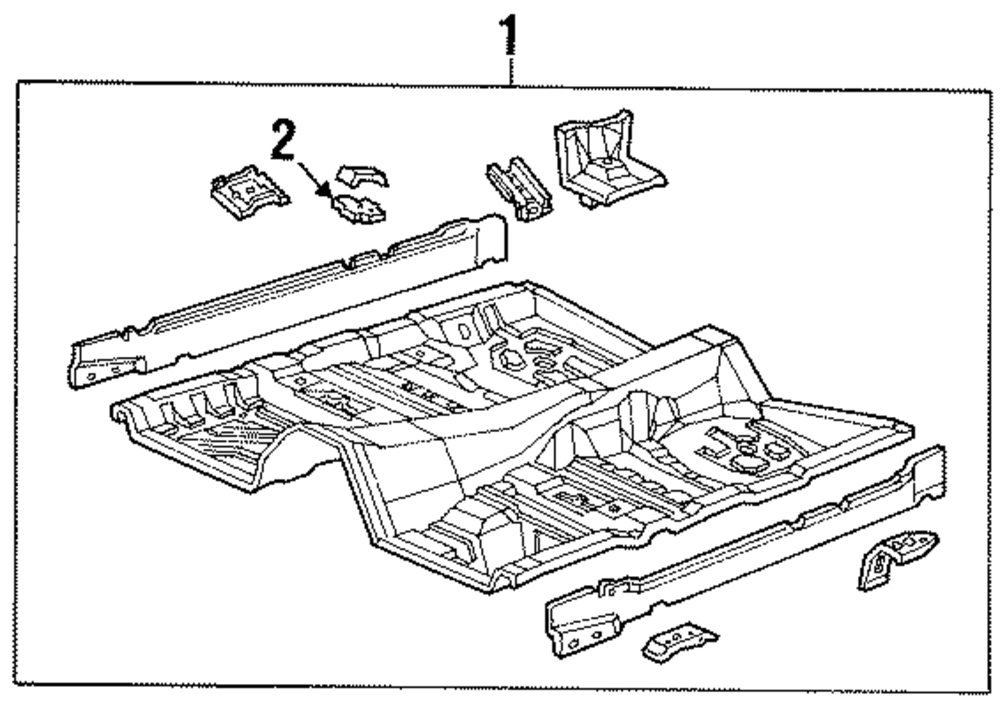 1
2