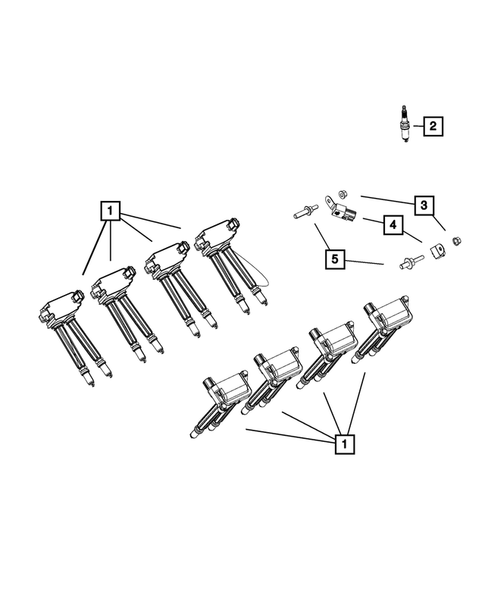 2

1

3

4

5

1