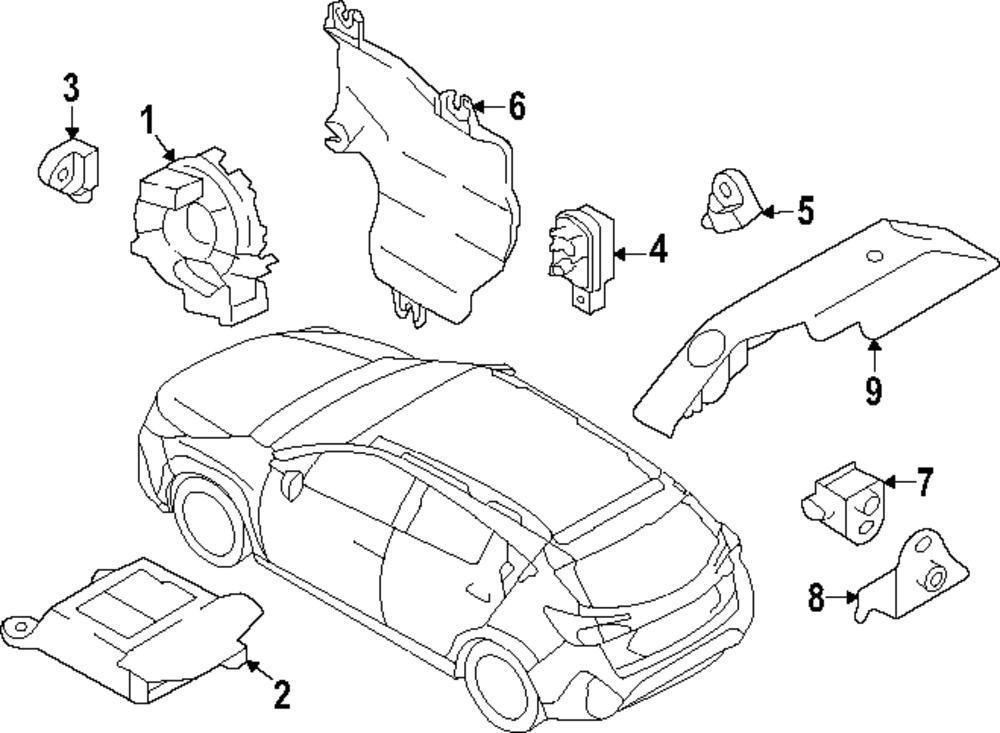 3
1
6
5
4
9
7
8
2