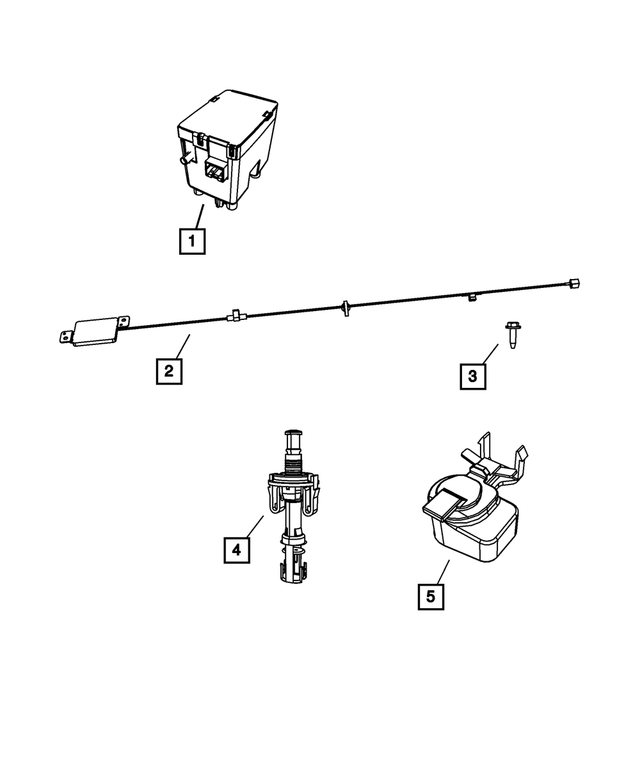 1

2

3

4

5