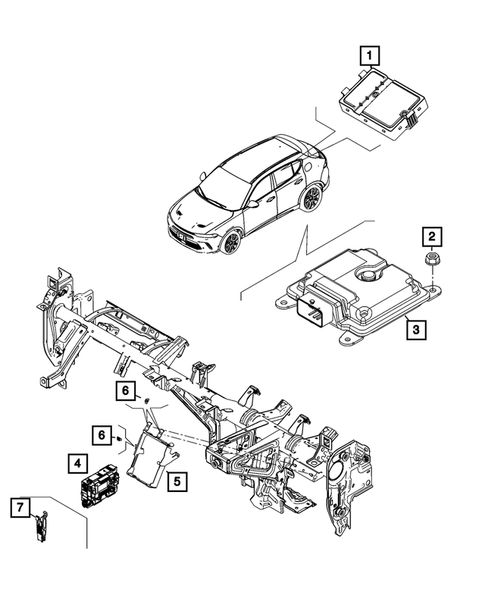 1
2
3
6
6
4
5
7