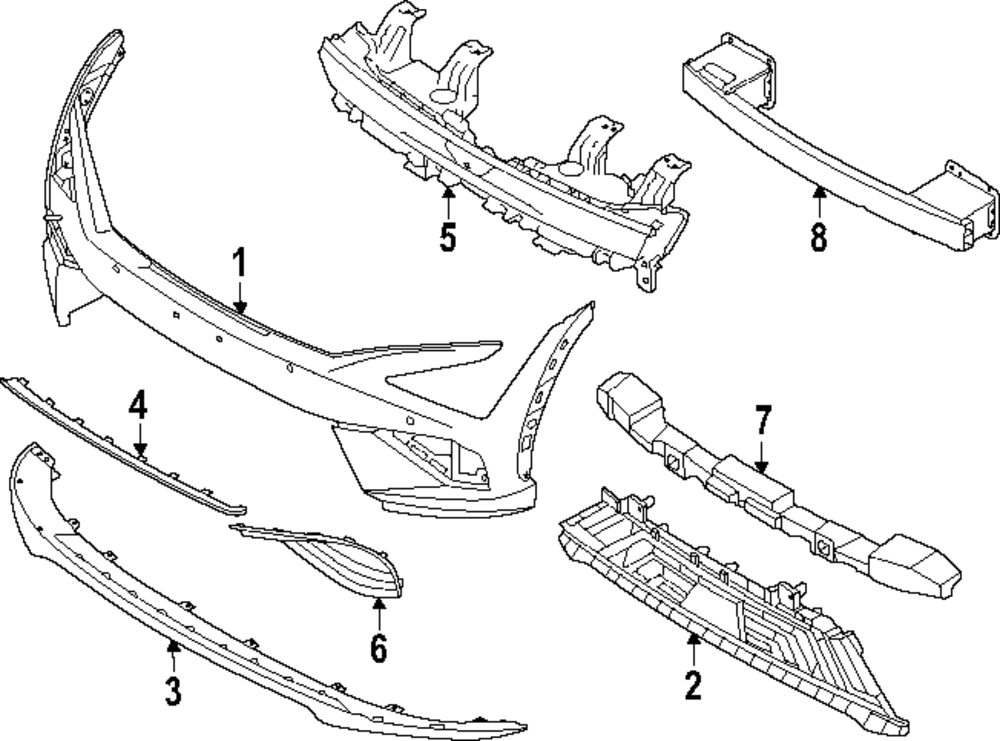 5
8
1
4
7
6
3
2