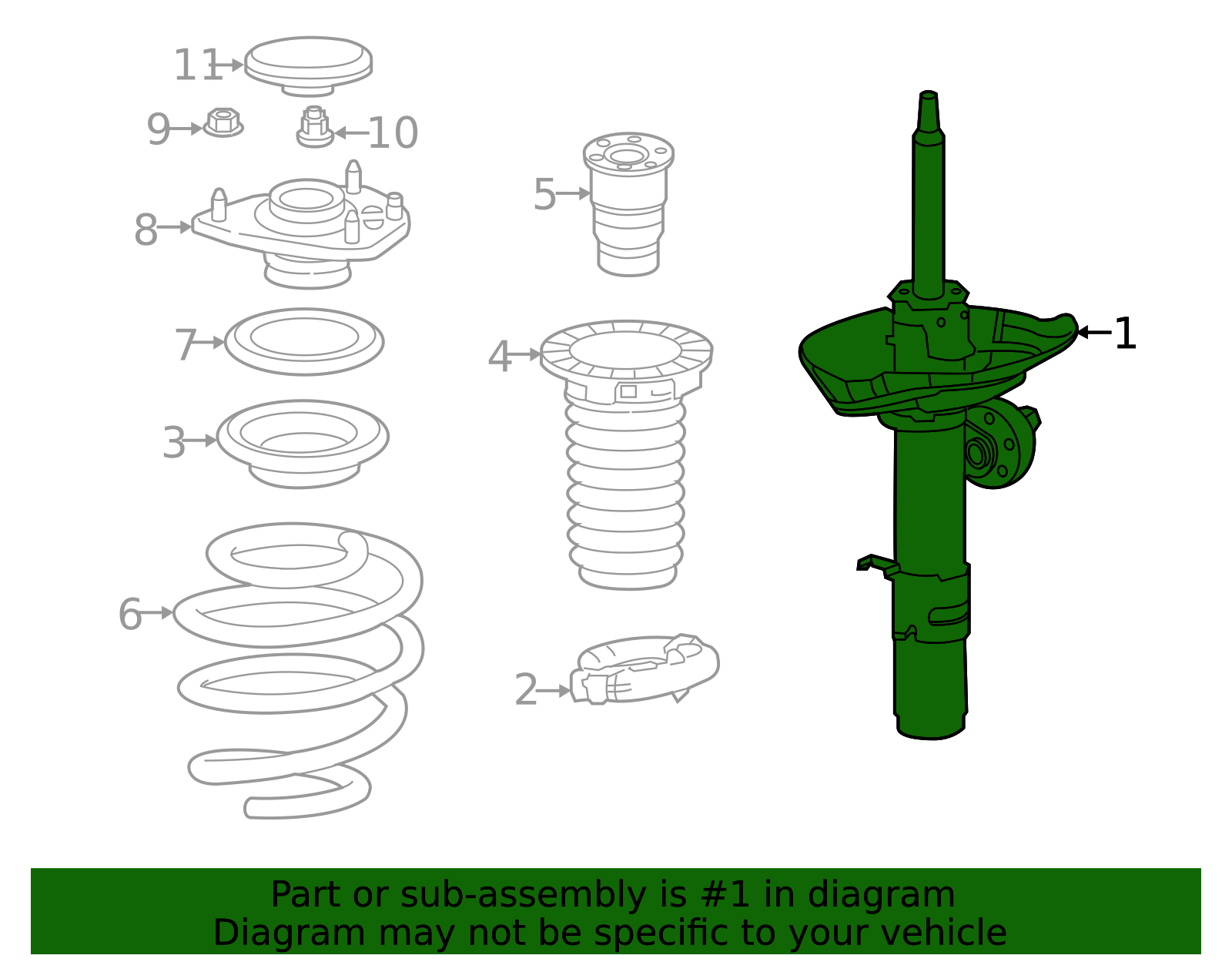 11
9
10
8
7
3
6
5
4
2
1

Part or sub-assembly is #1 in diagram
Diagram may not be specific to your vehicle