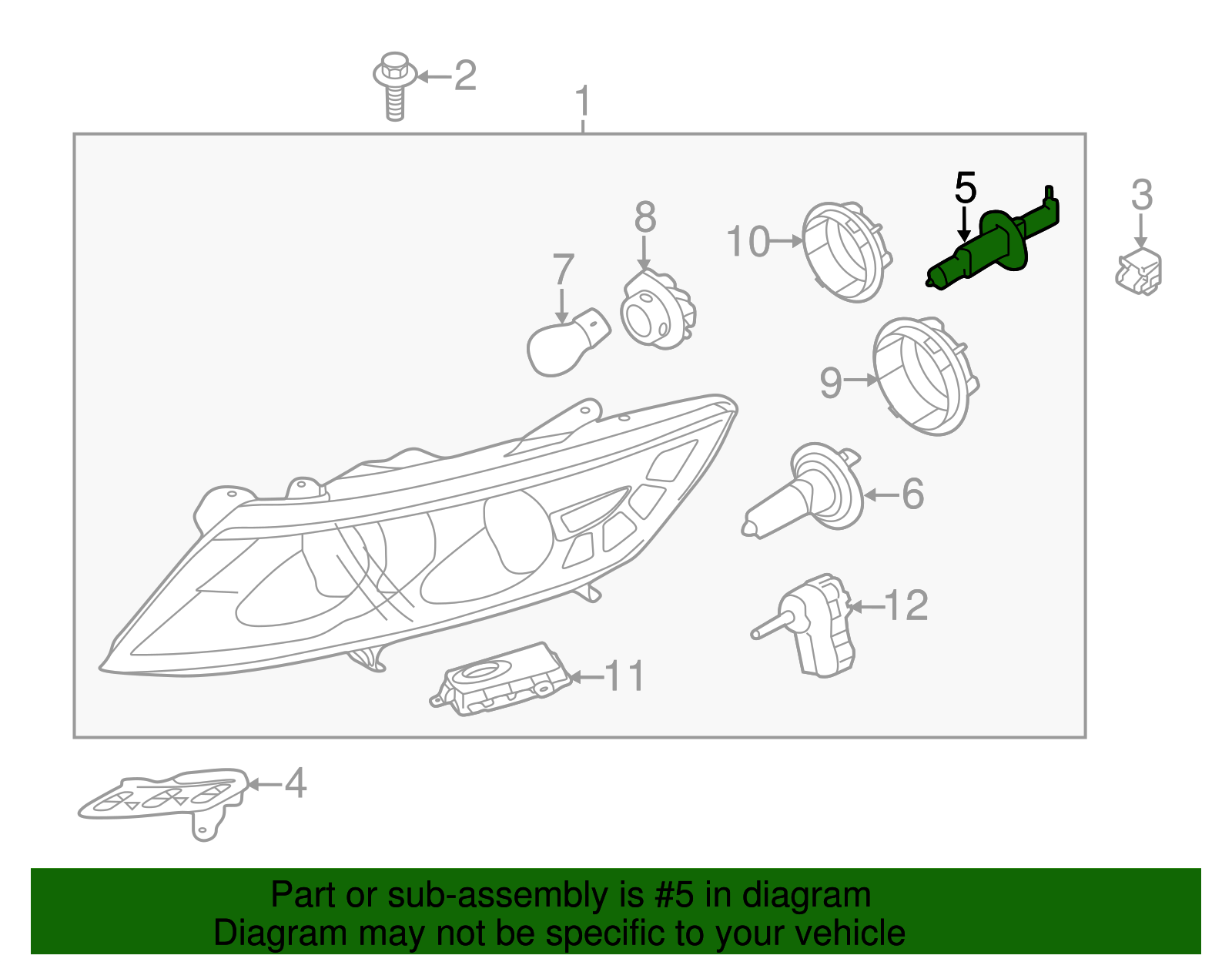 2
1
5
3
8
10
7
9
6
12
11
4
Part or sub-assembly is #5 in diagram
Diagram may not be specific to your vehicle