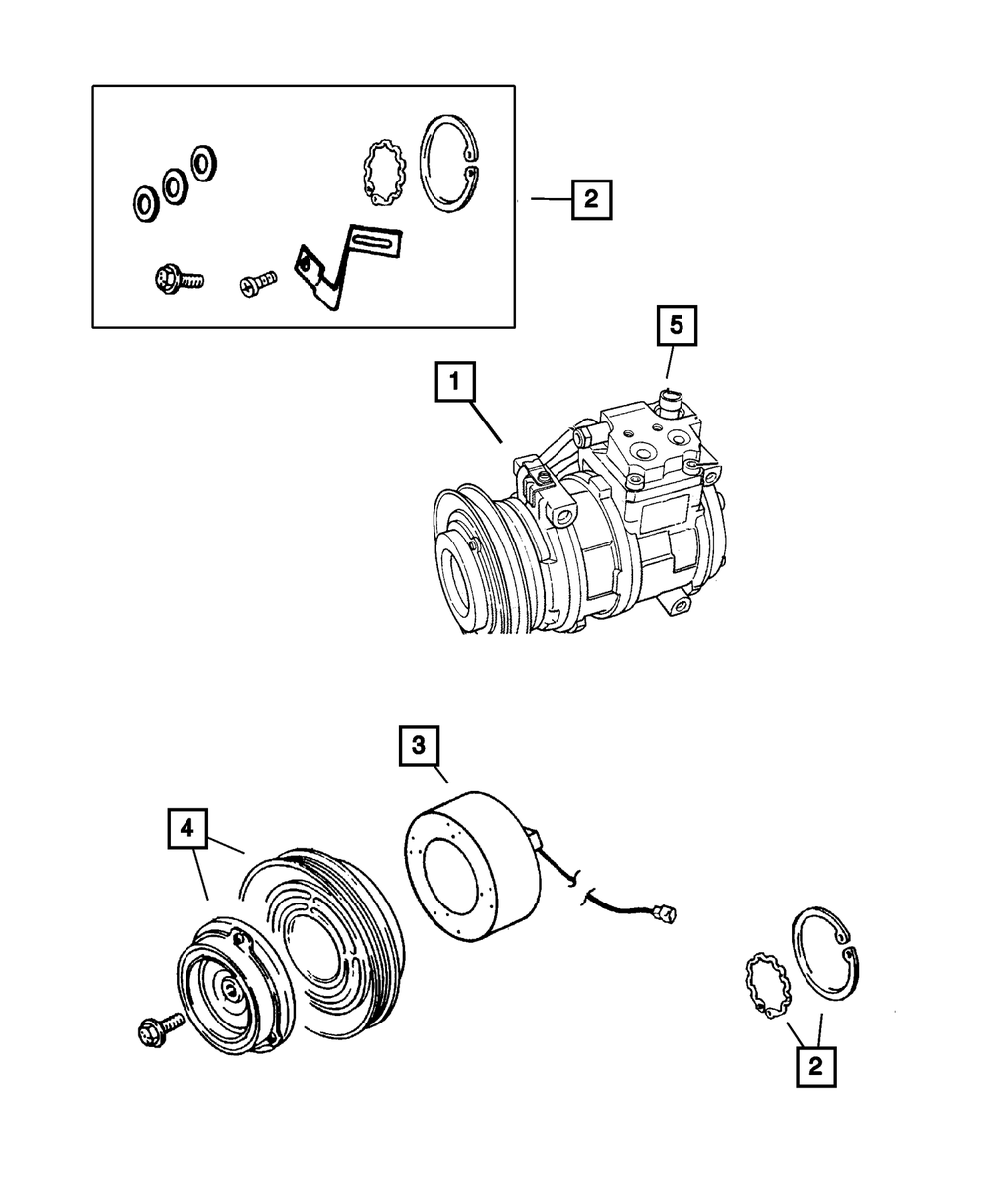 2
5
1
3
4
2