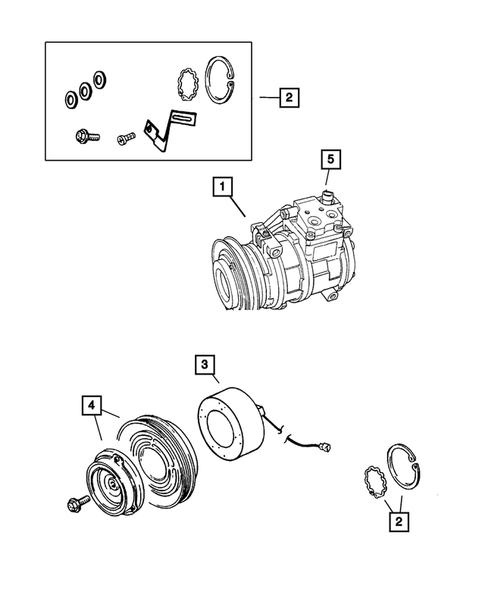 2
5
1
3
4
2