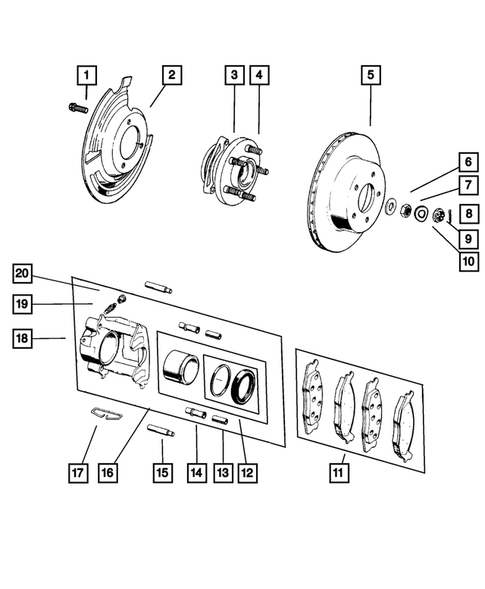 1
2
3
4
5
6
7
8
9
10
20
19
18
17
16
15
14
13
12
11