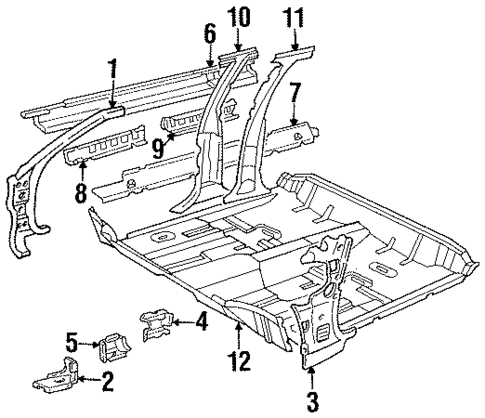 10
11
6
1
7
9
8
4
5
12
2
3