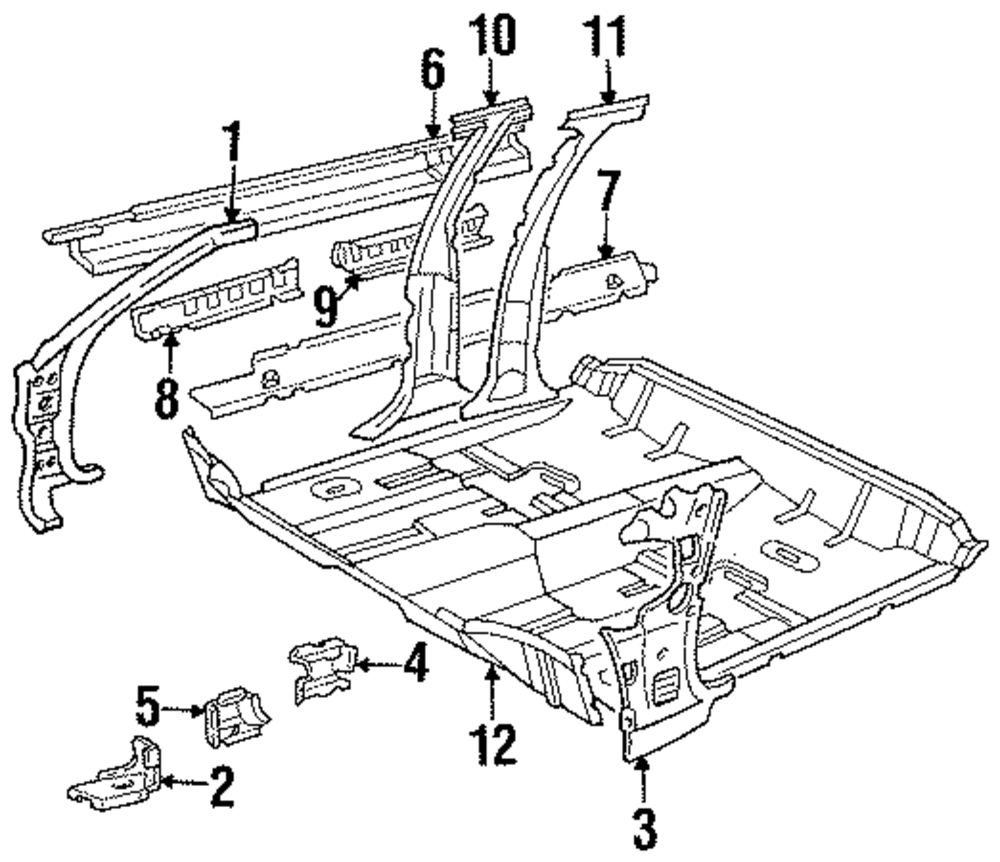 10
11
6
1
7
9
8
4
5
12
2
3