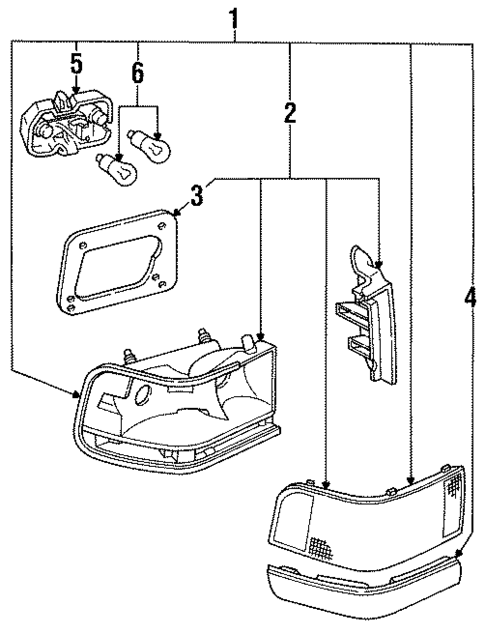 1
5
6
2
3
4