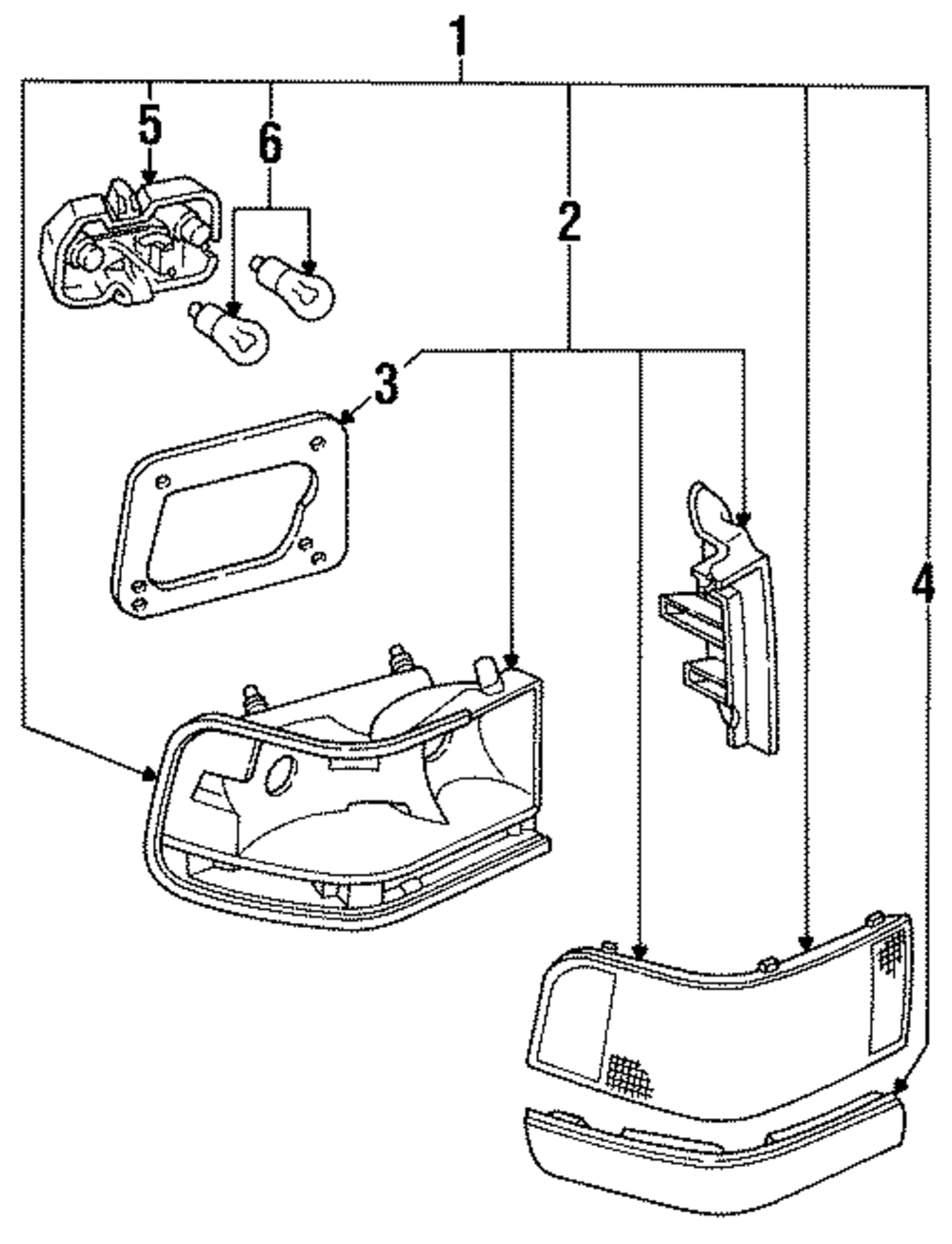 1
5
6
2
3
4