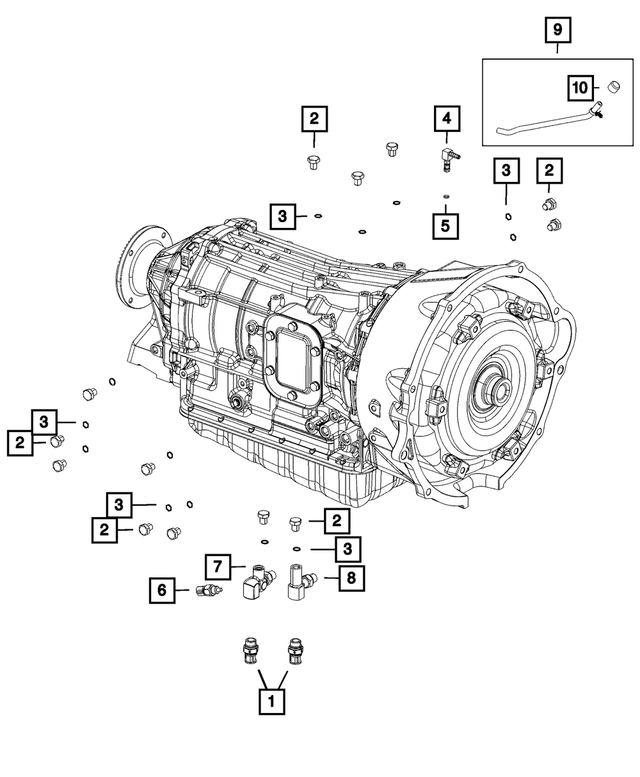 9
10
2
4
3
2
3
5
3
2
3
2
2
3
7
8
6
1