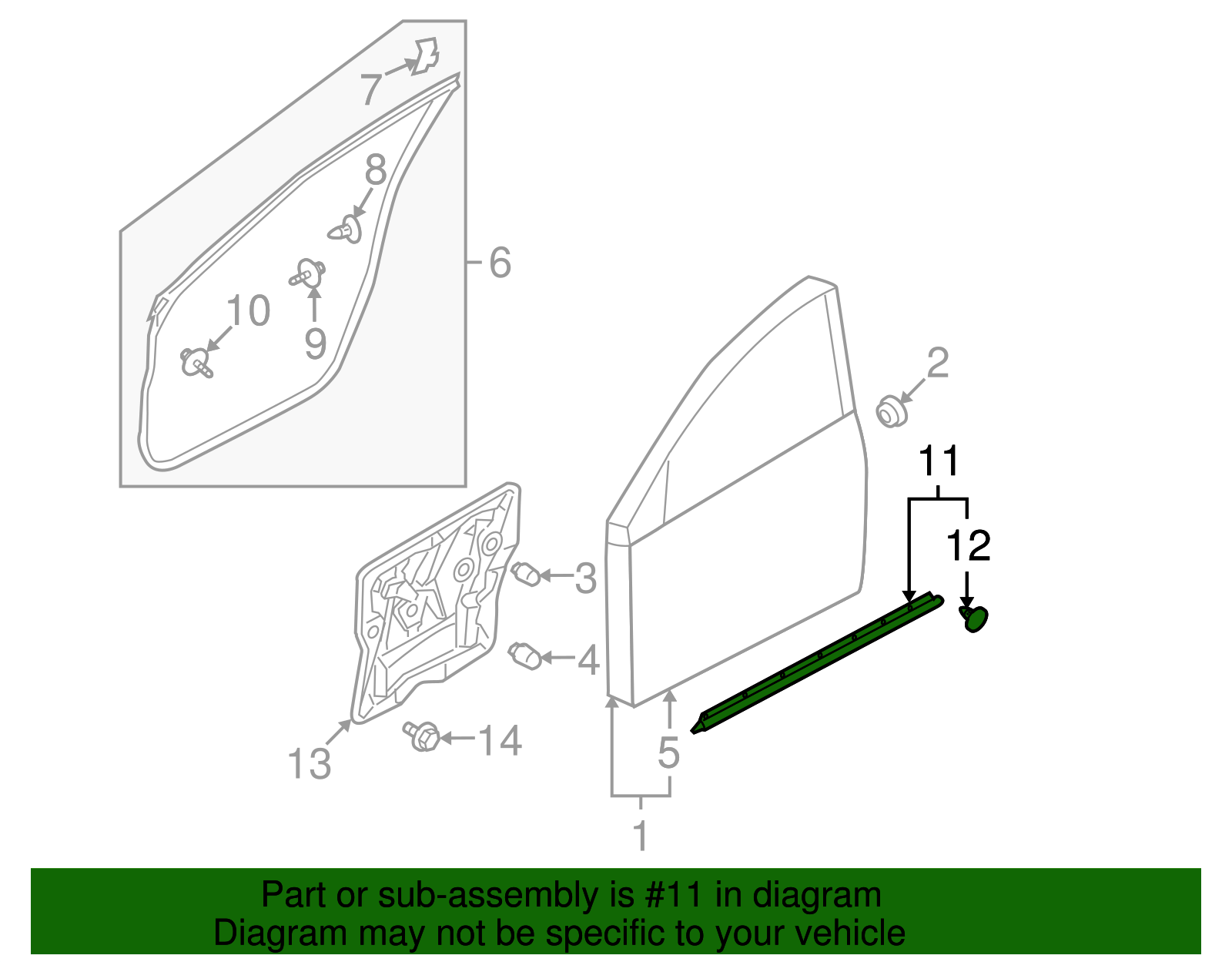 7
8
6
10
9
2
11
12
3
4
13
14
5
1

Part or sub-assembly is #11 in diagram
Diagram may not be specific to your vehicle