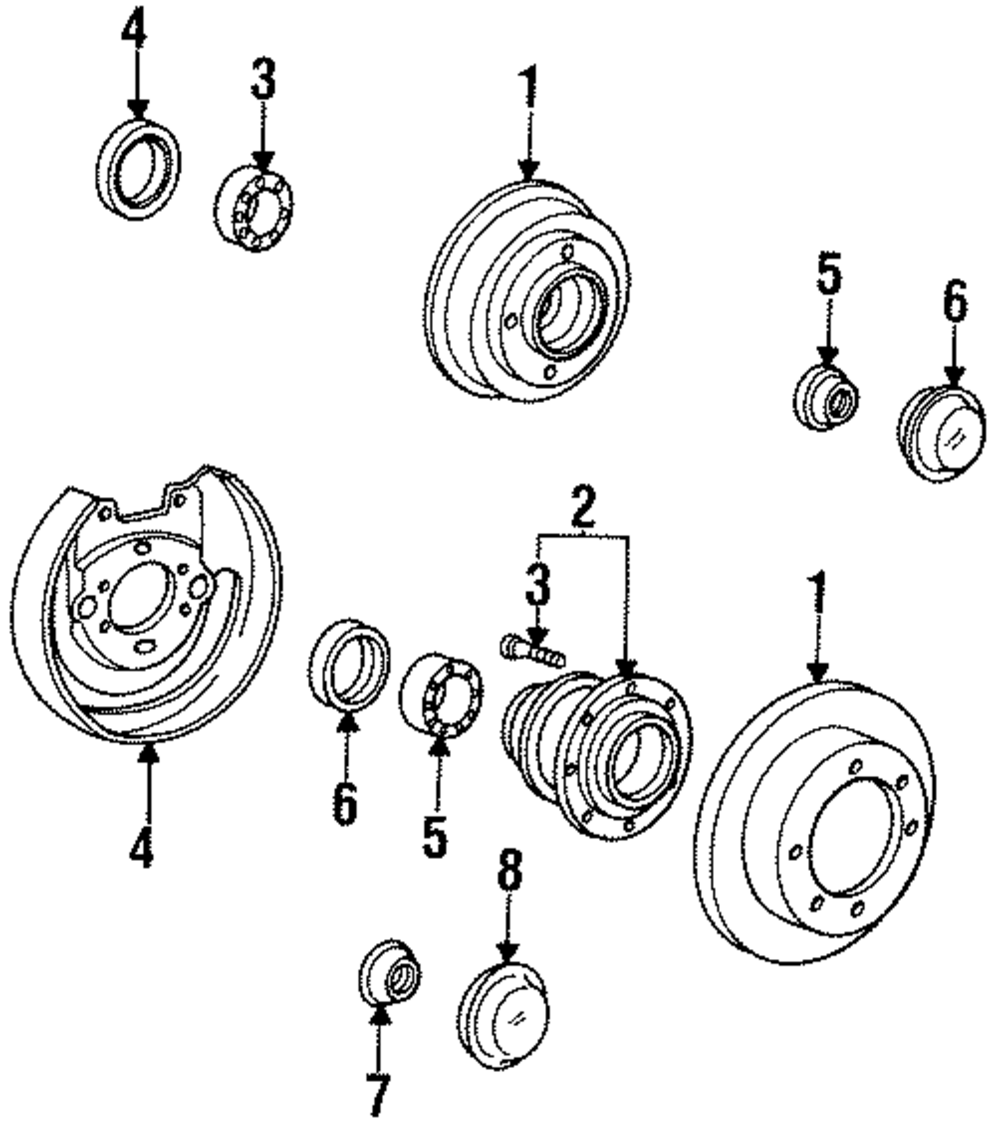 4
3
1
5
6
2
3
1
4
6
5
8
7