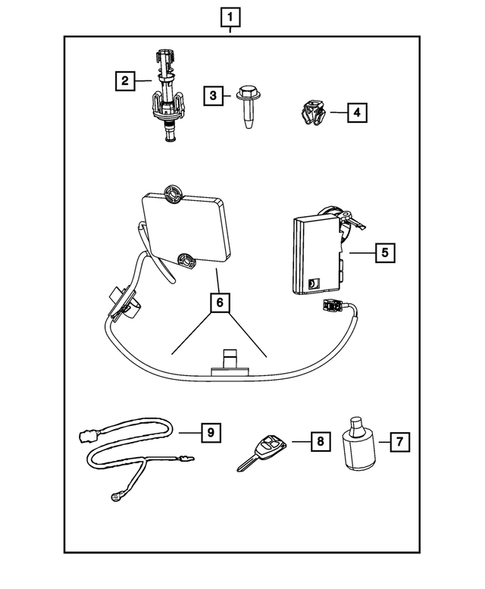 1
2
3
4
5
6
9
8
7