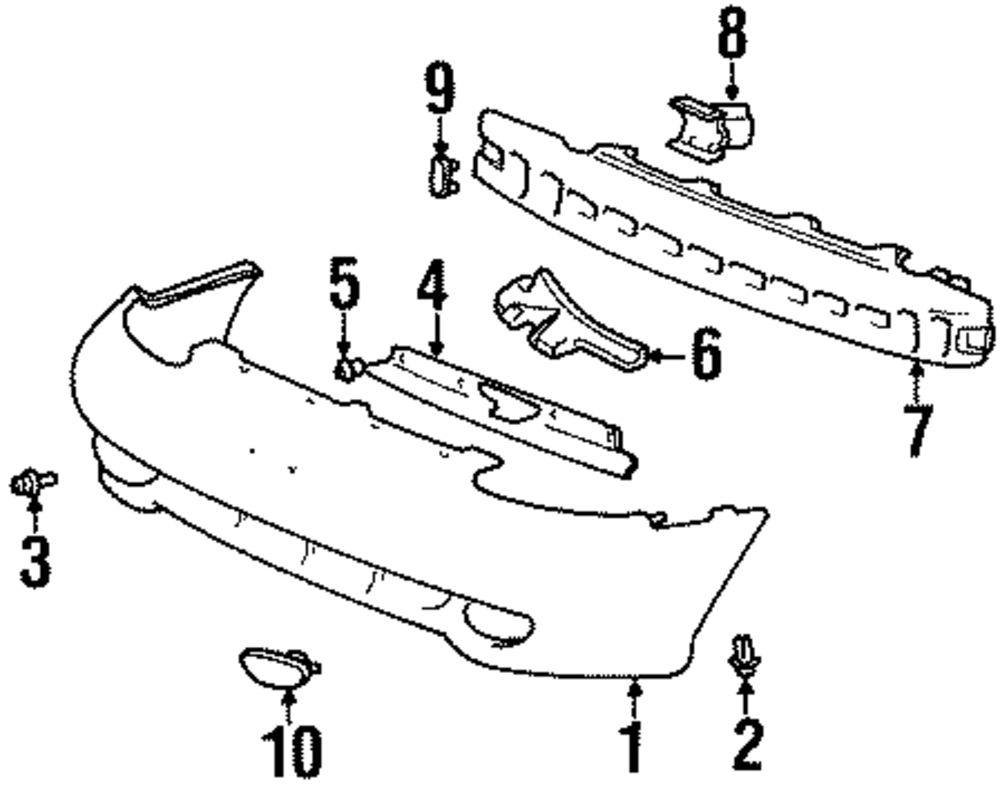 8
9
5
4
6
7
3
10
1
2