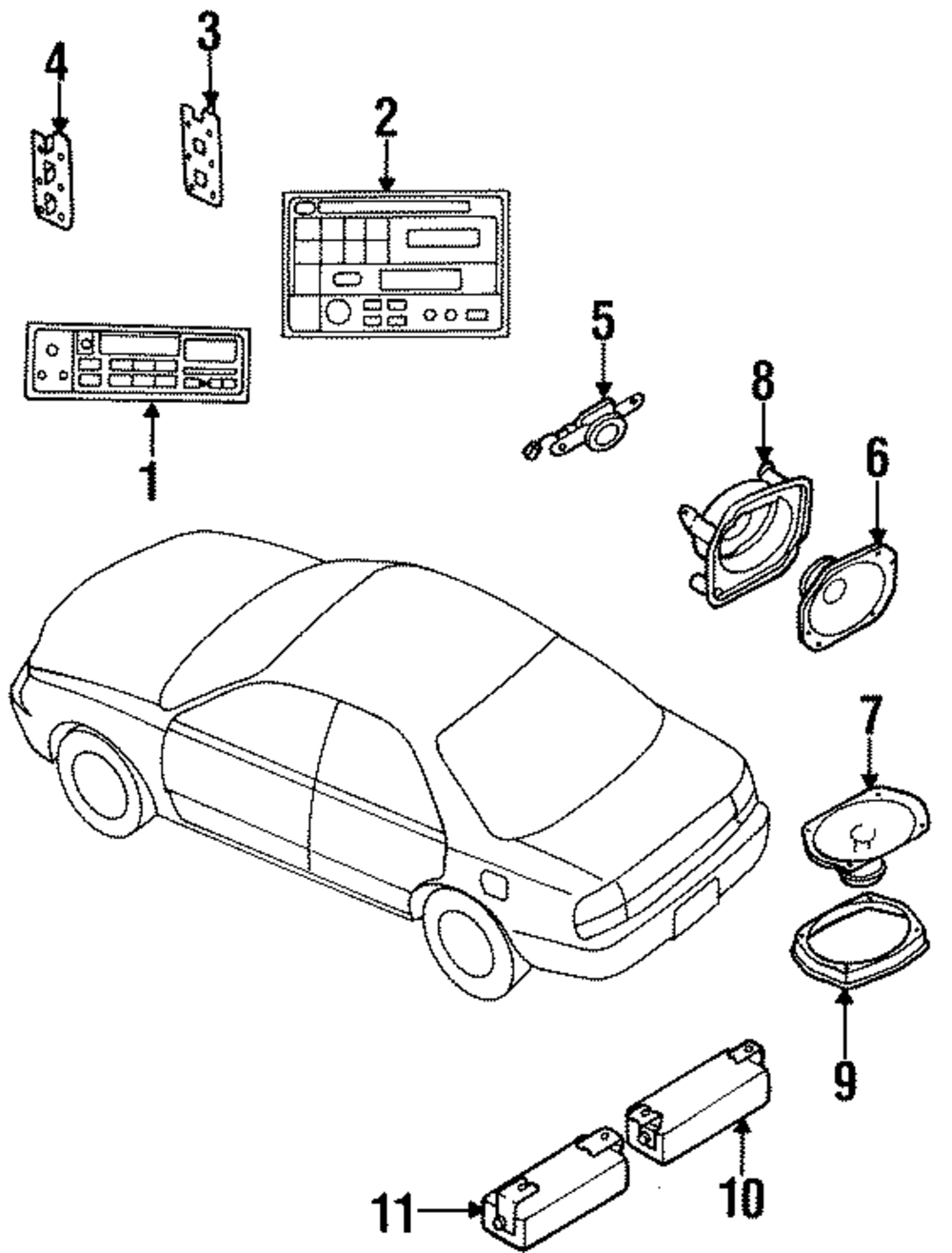 4
3
2
1
5
8
6
7
9
10
11