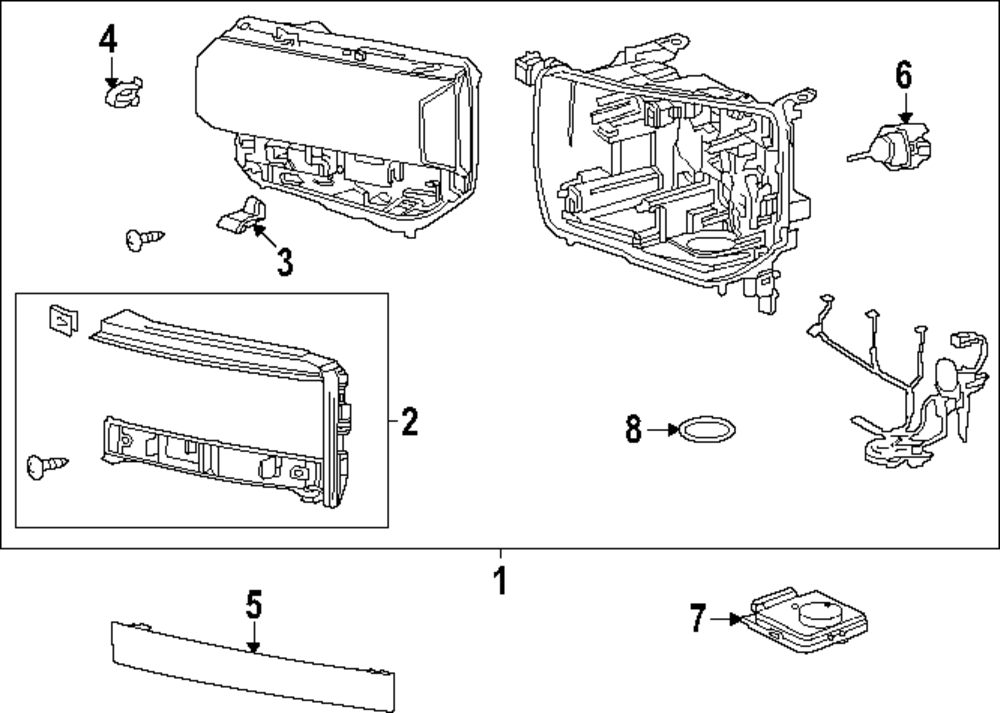 4
6
3
2
8
1
5
7