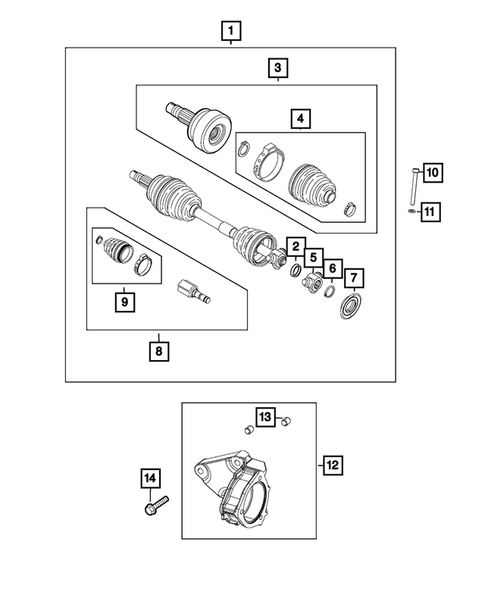 1
3
4
10
11
2
5
6
7
9
8
13
12
14