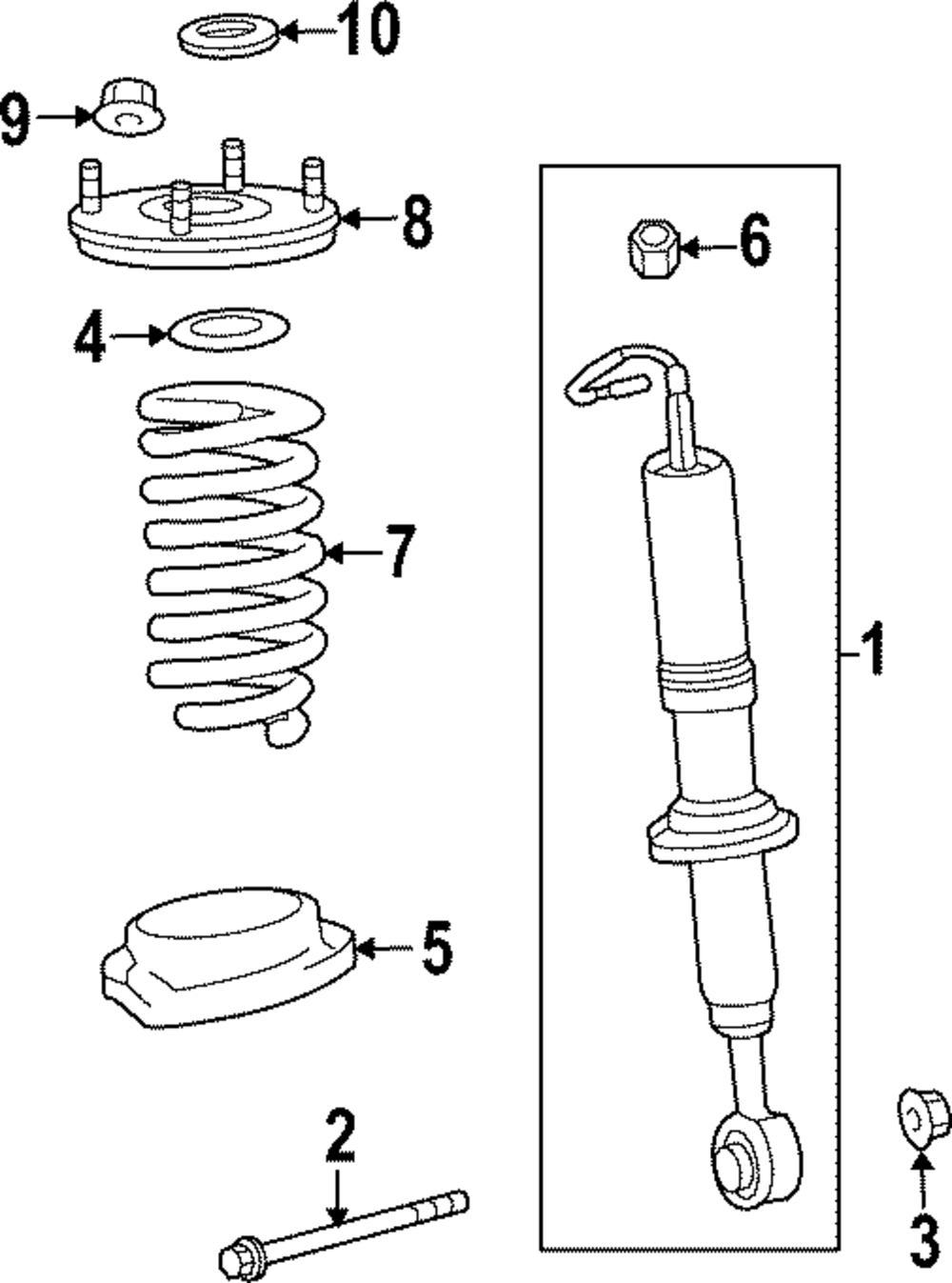 10
9
8
6
4
7
1
5
2
3