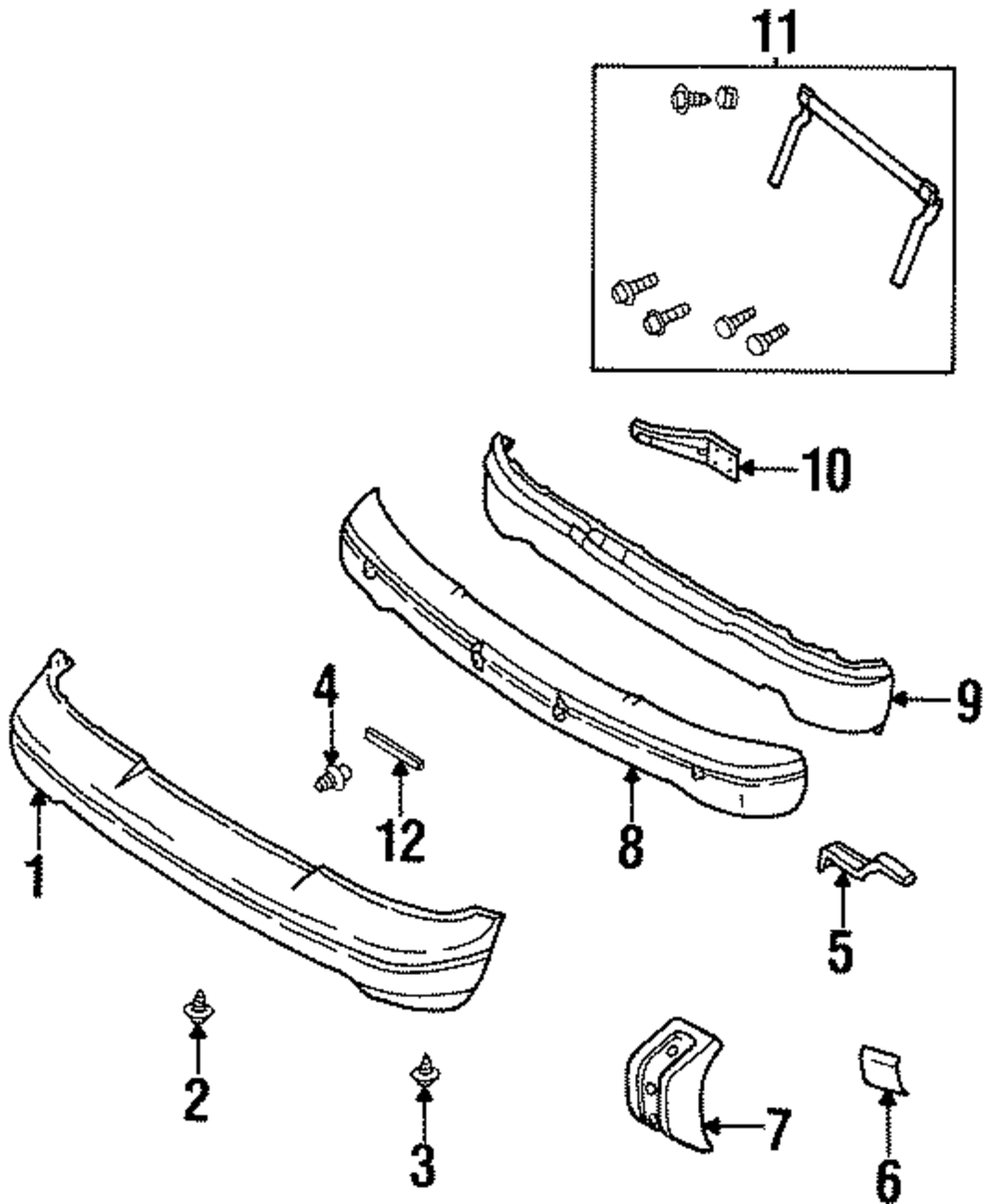 11
10
9
4
12
8
1
5
2
3
7
6