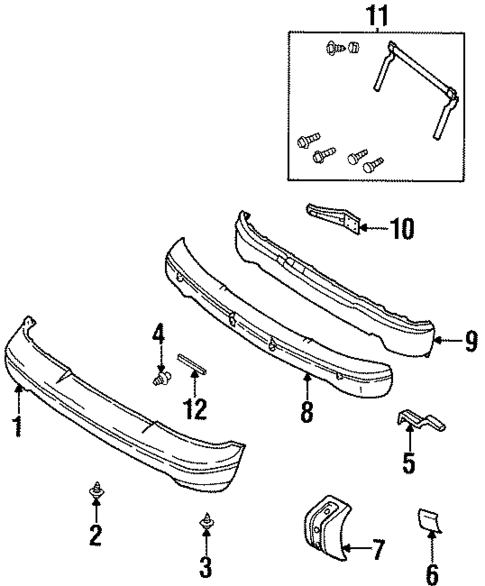 11
10
9
4
12
8
1
5
2
3
7
6