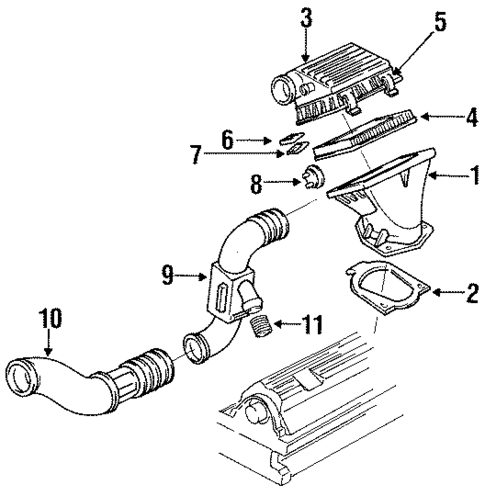 3
5
4
6
7
1
8
9
2
10
11