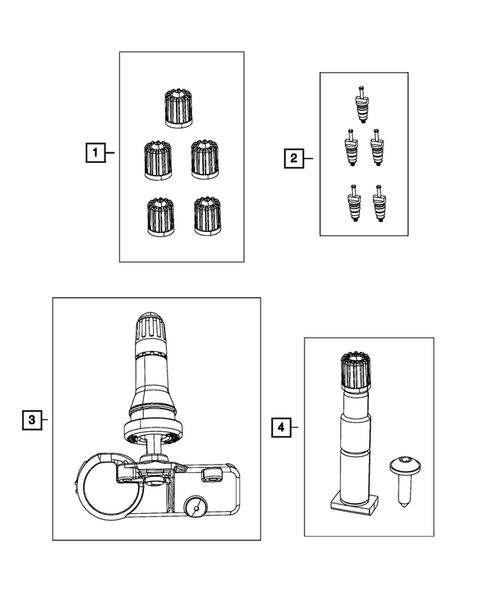 1

2

3

4