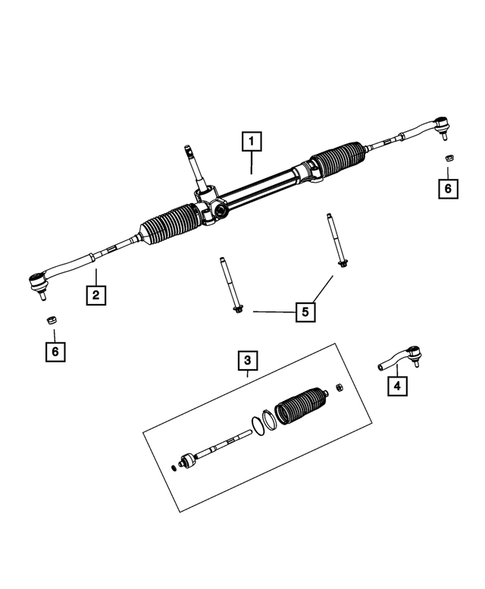 1
6
2
5
6
3
4