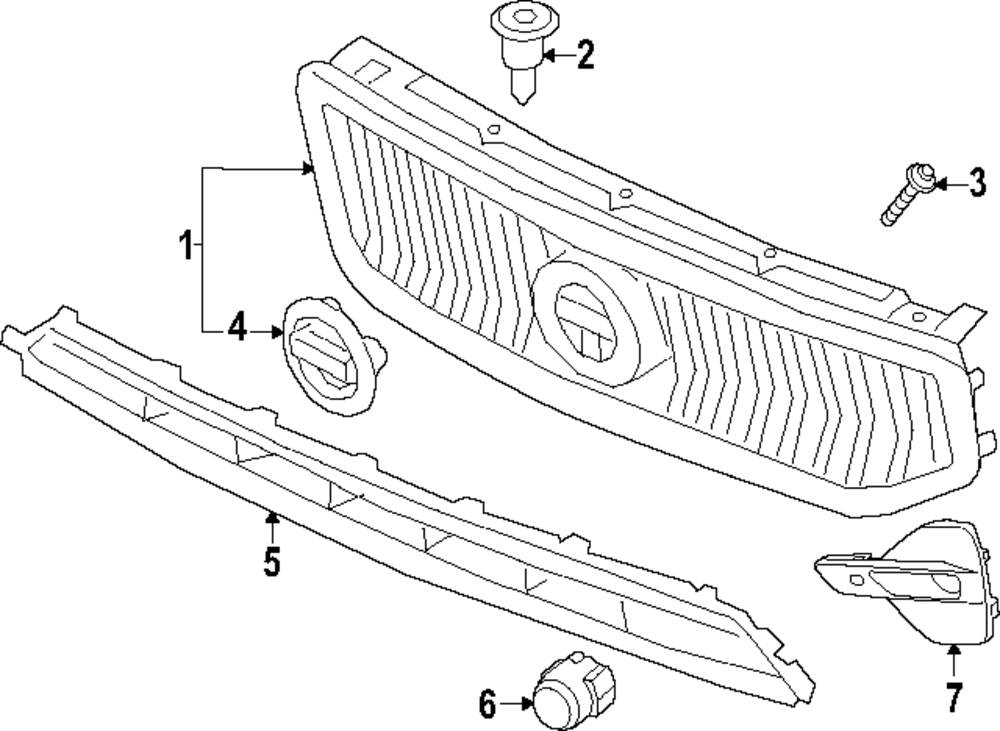 2
3
1
4
5
6
7