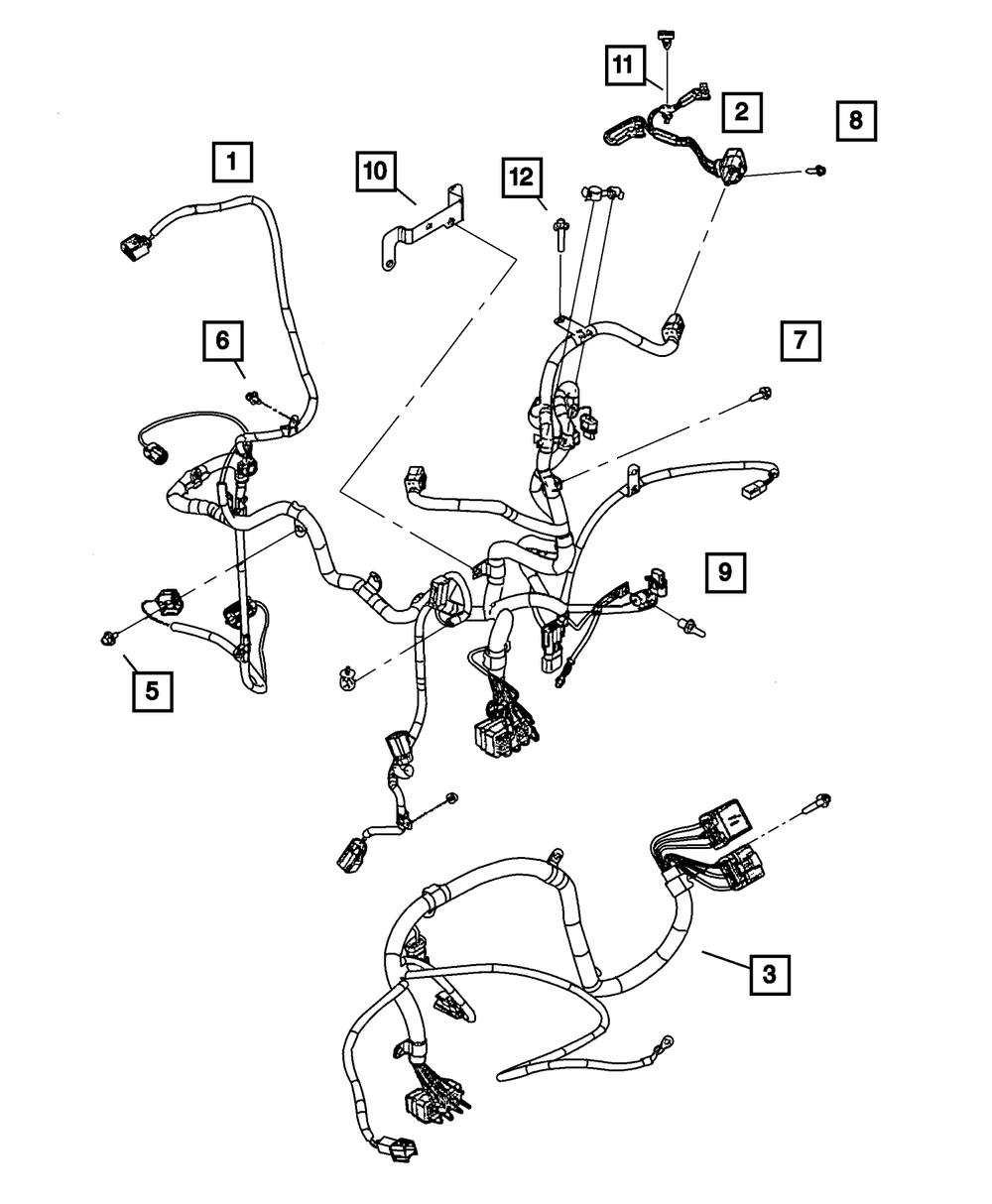 11
2
8
1
10
12
6
7
9
5
3