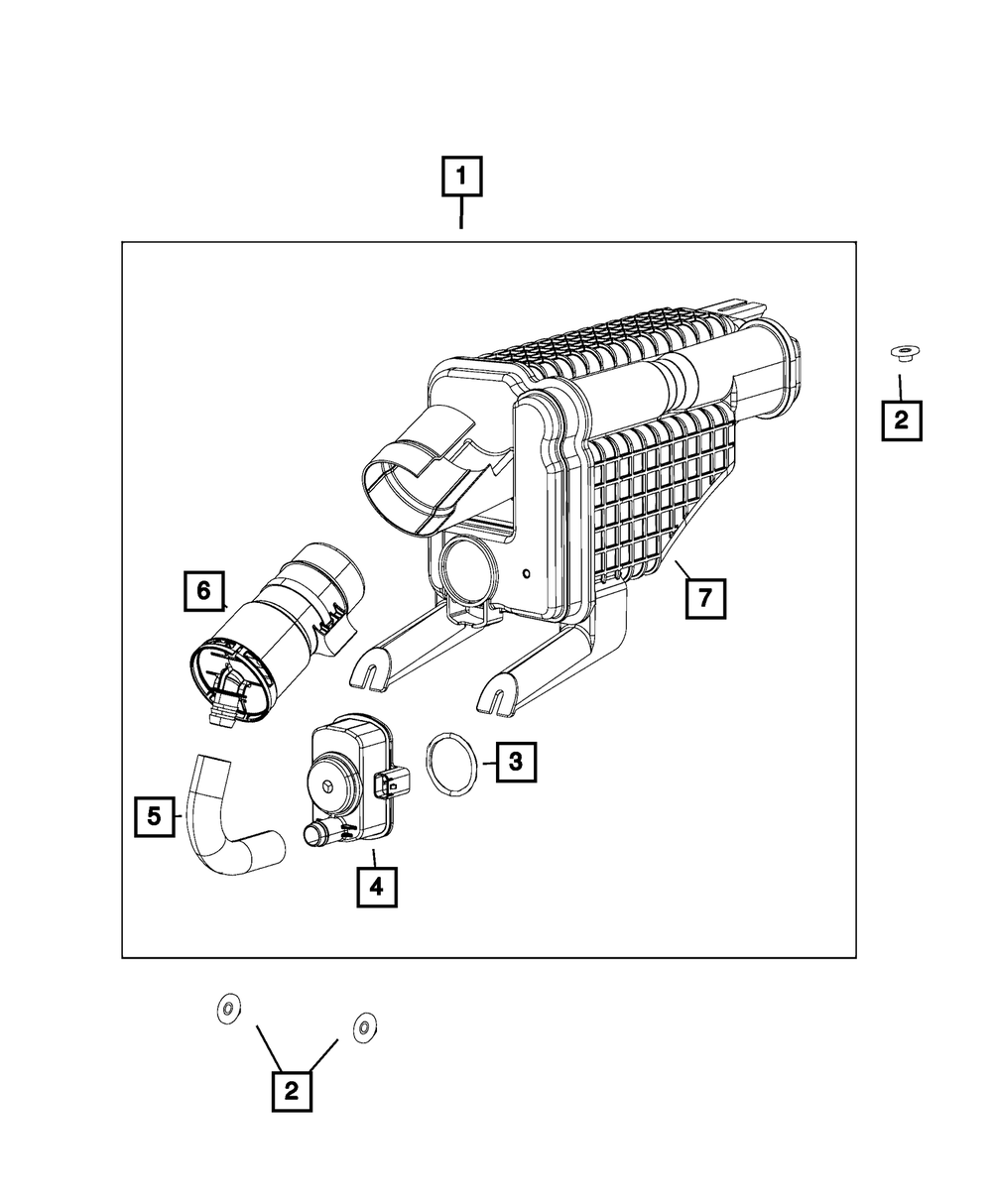 1
2
6
7
3
5
4
2