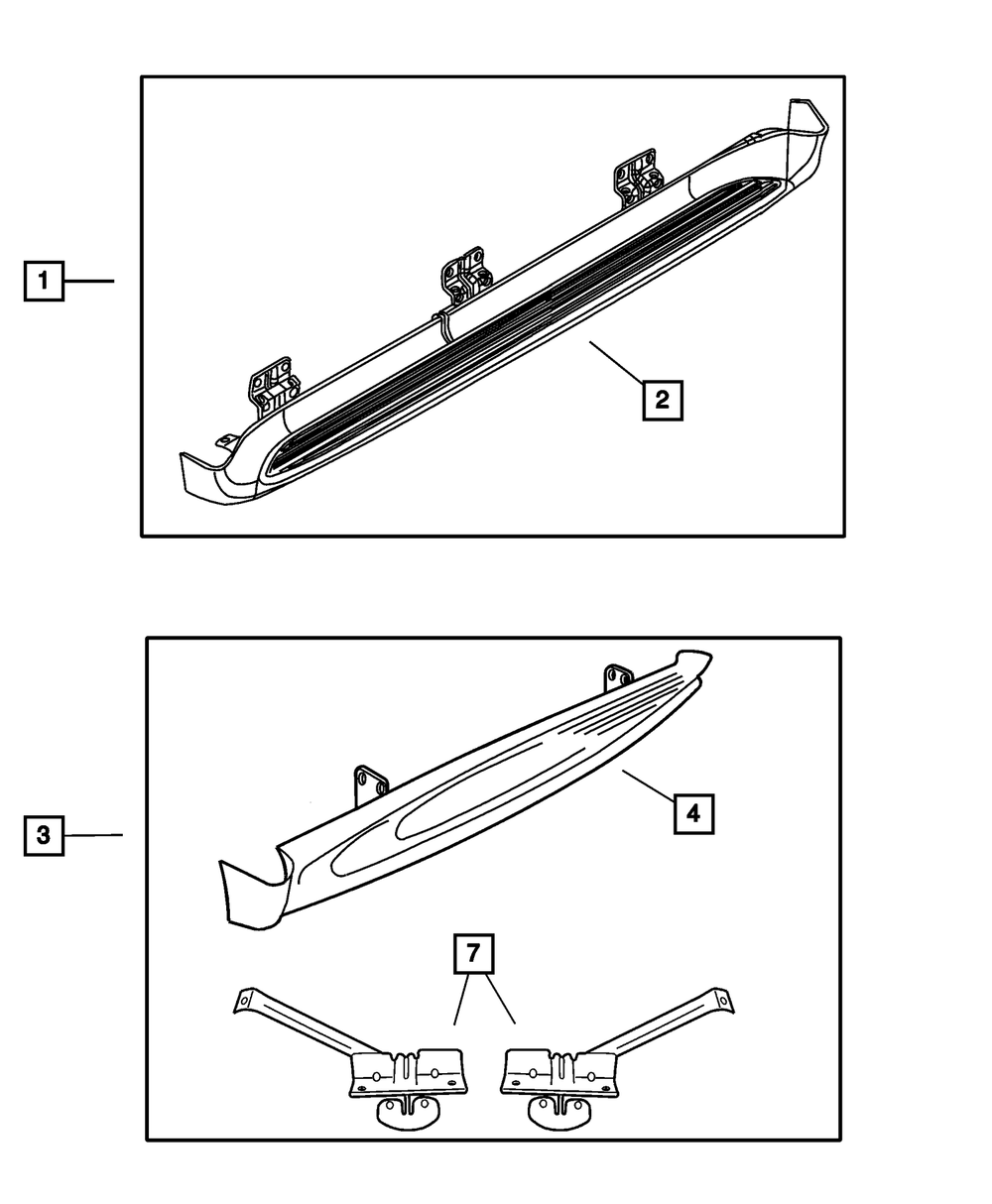 1
2
3
4
7